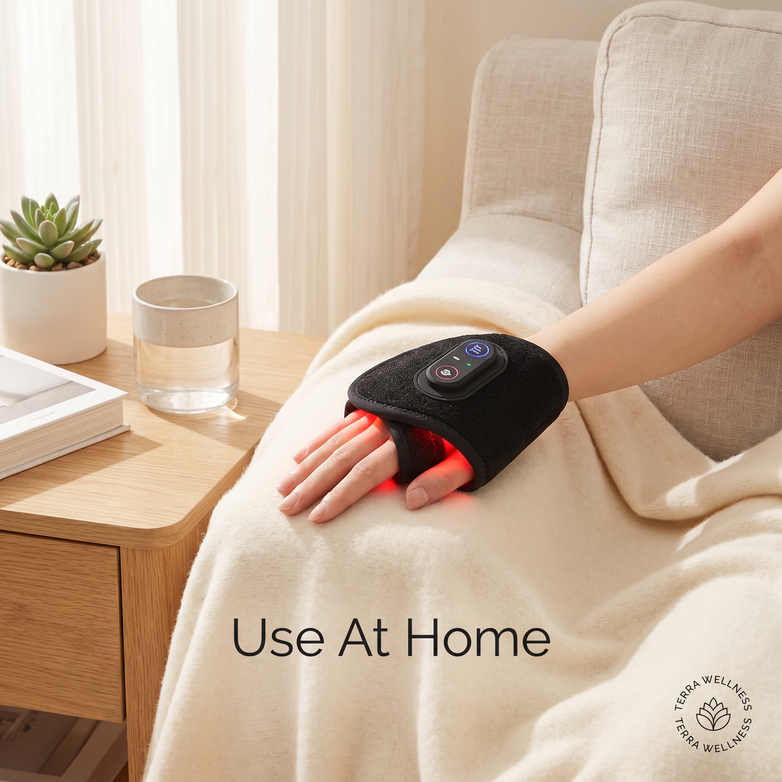 Use At Home

TERRA WELLNESS
TERRA WELLNESS