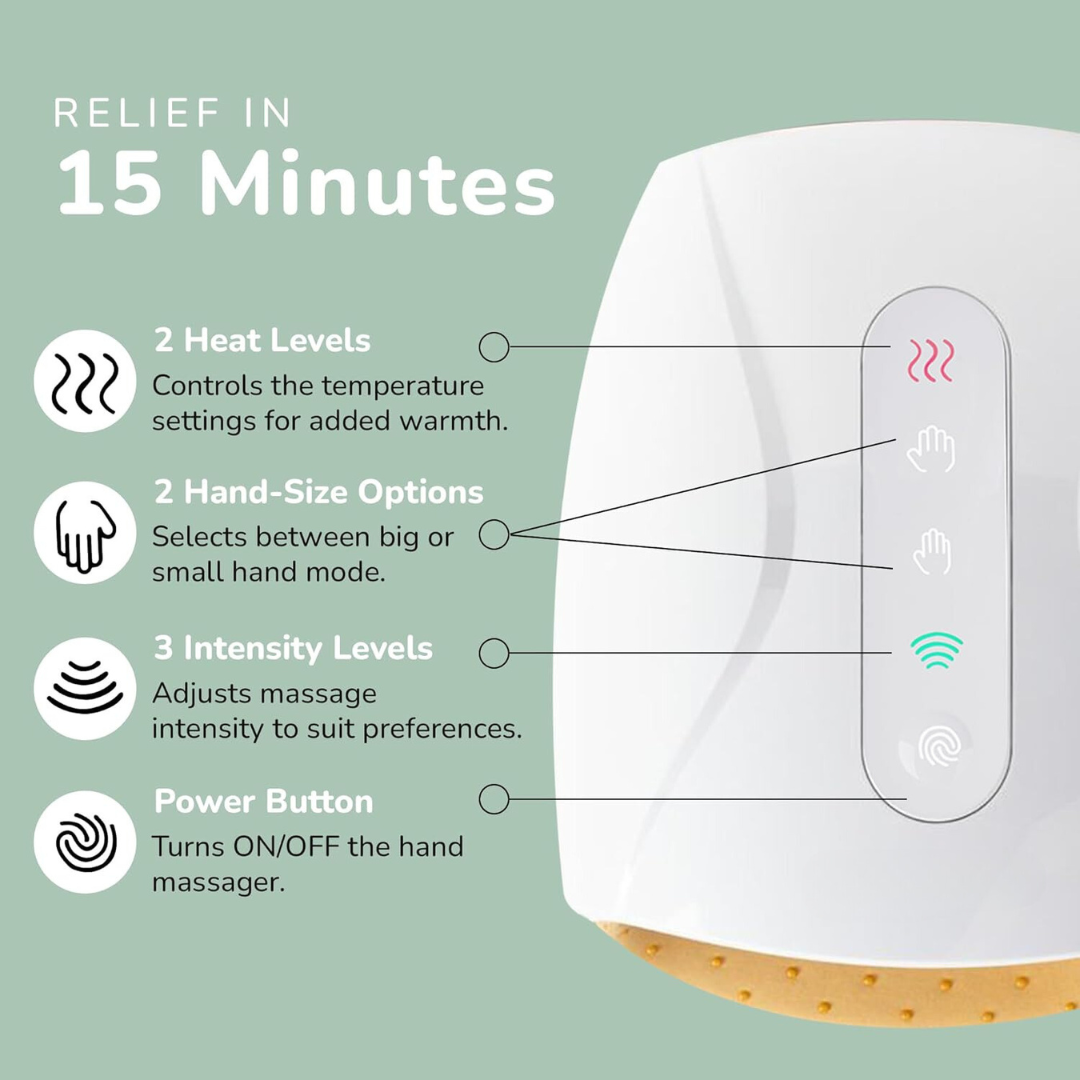 RELIEF IN
15 Minutes

2 Heat Levels
Controls the temperature settings for added warmth.

2 Hand-Size Options
Selects between big or small hand mode.

3 Intensity Levels
Adjusts massage intensity to suit preferences.

Power Button
Turns ON/OFF the hand massager.