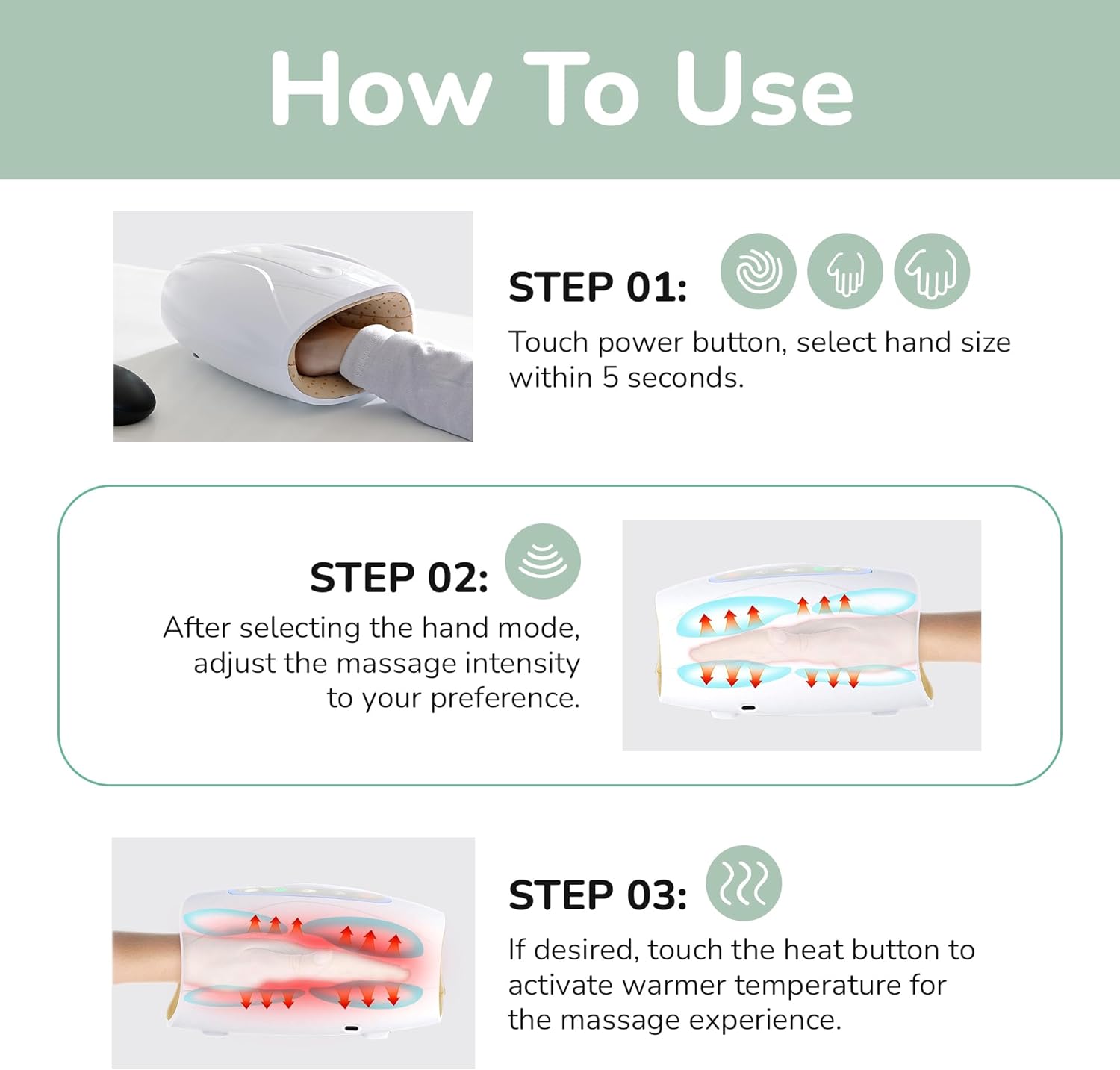 How To Use

STEP 01:

Touch power button, select hand size within 5 seconds.

STEP 02:

After selecting the hand mode, adjust the massage intensity to your preference.

STEP 03:

If desired, touch the heat button to activate warmer temperature for the massage experience.