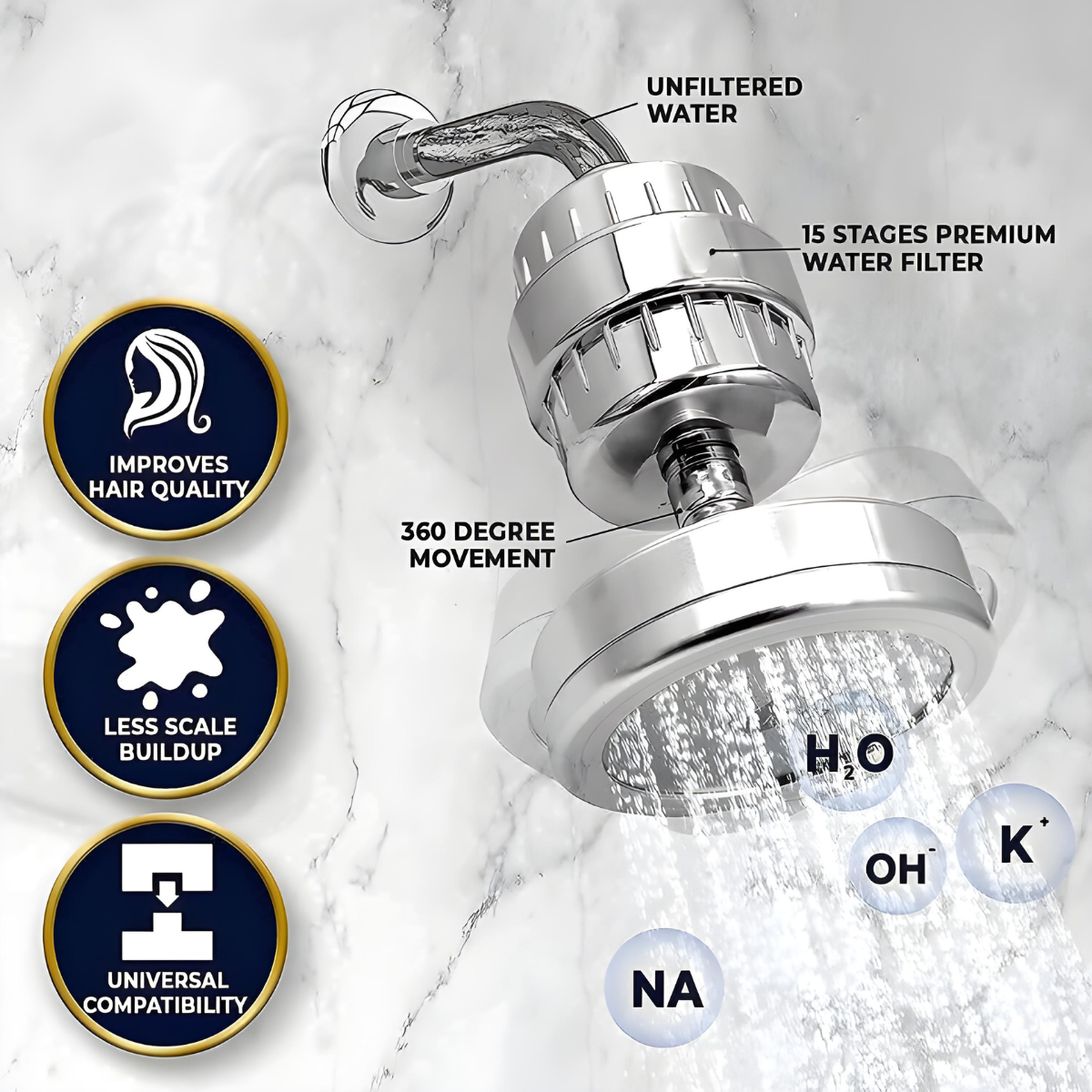 UNFILTERED WATER

15 STAGES PREMIUM WATER FILTER

360 DEGREE MOVEMENT

IMPROVES HAIR QUALITY

LESS SCALE BUILDUP

UNIVERSAL COMPATIBILITY

$H_2O$

$OH^-$

$K^+$

NA