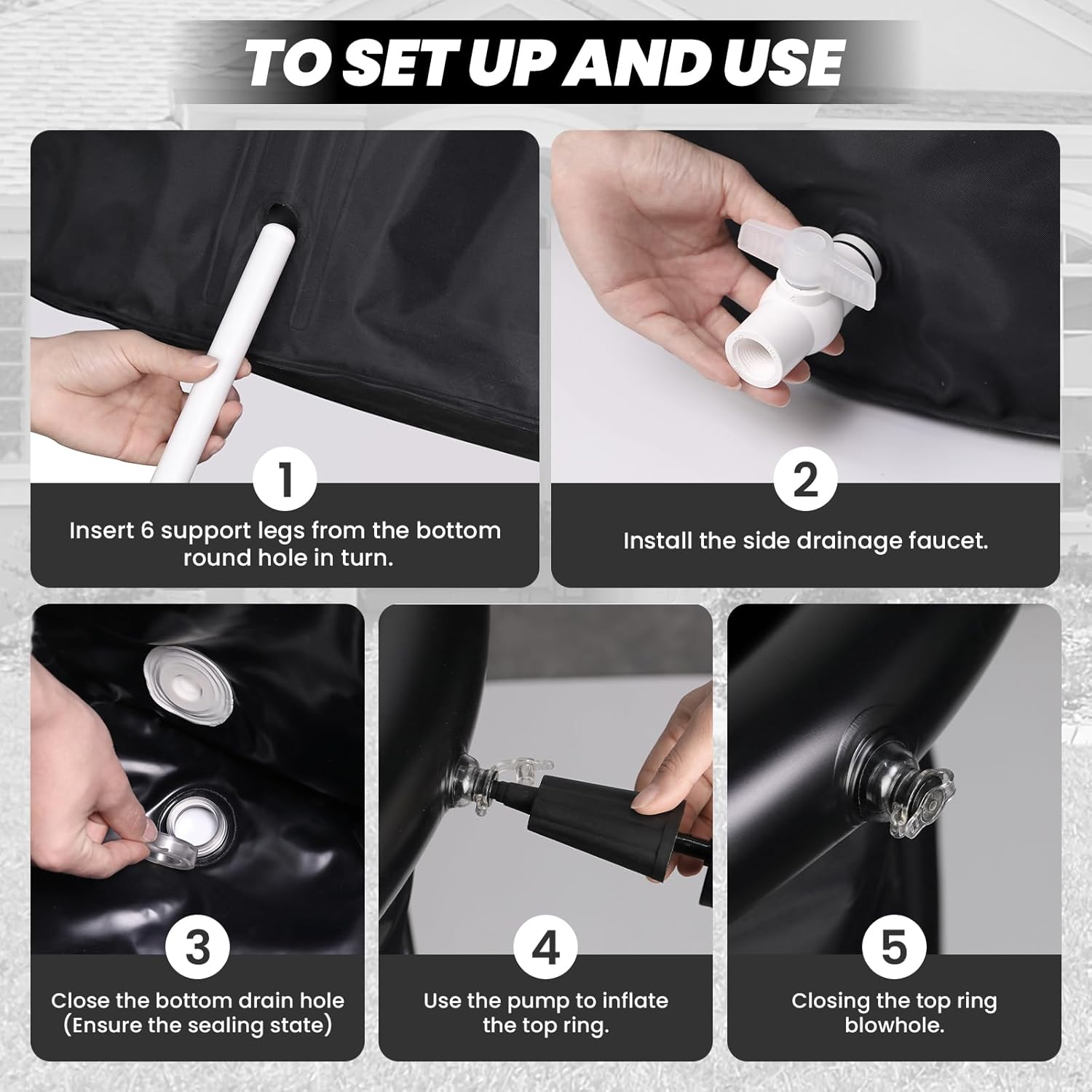 TO SET UP AND USE

1

Insert 6 support legs from the bottom round hole in turn.

2

Install the side drainage faucet.

3

Close the bottom drain hole (Ensure the sealing state)

4

Use the pump to inflate the top ring.

5

Closing the top ring blowhole.