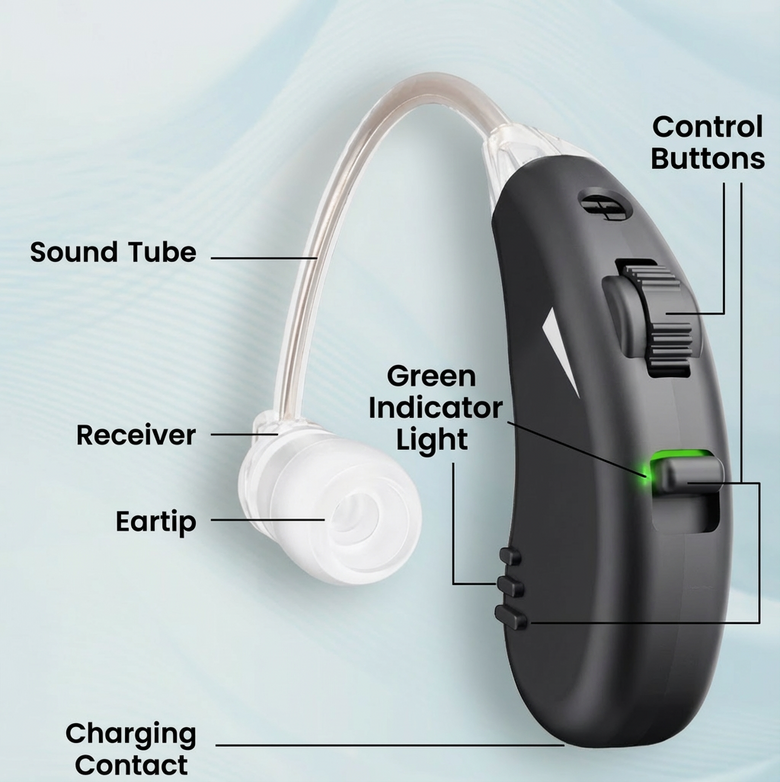 Control Buttons

Sound Tube

Green Indicator Light

Receiver

Eartip

Charging Contact