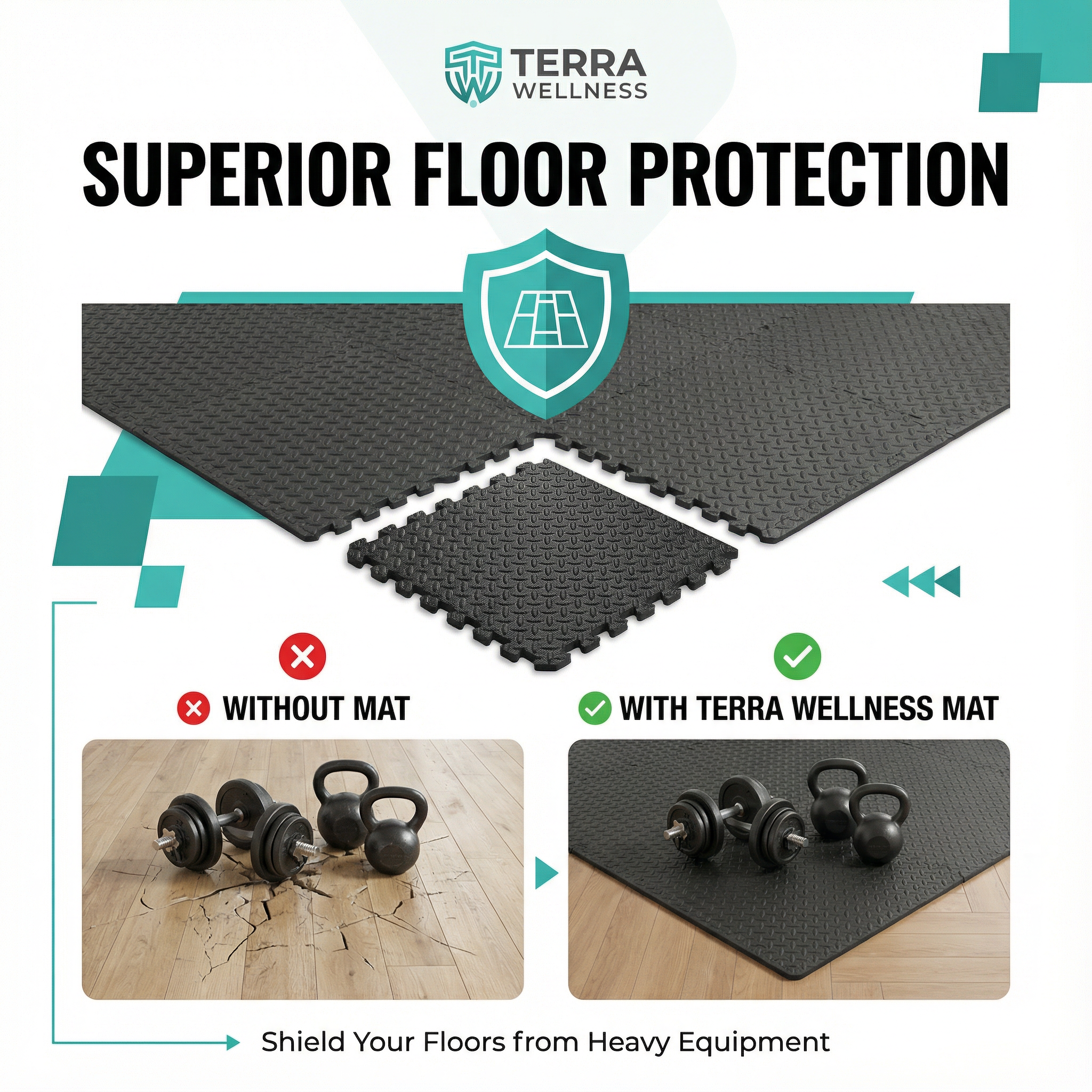 TERRA
WELLNESS

SUPERIOR FLOOR PROTECTION

WITHOUT MAT

WITH TERRA WELLNESS MAT

Shield Your Floors from Heavy Equipment