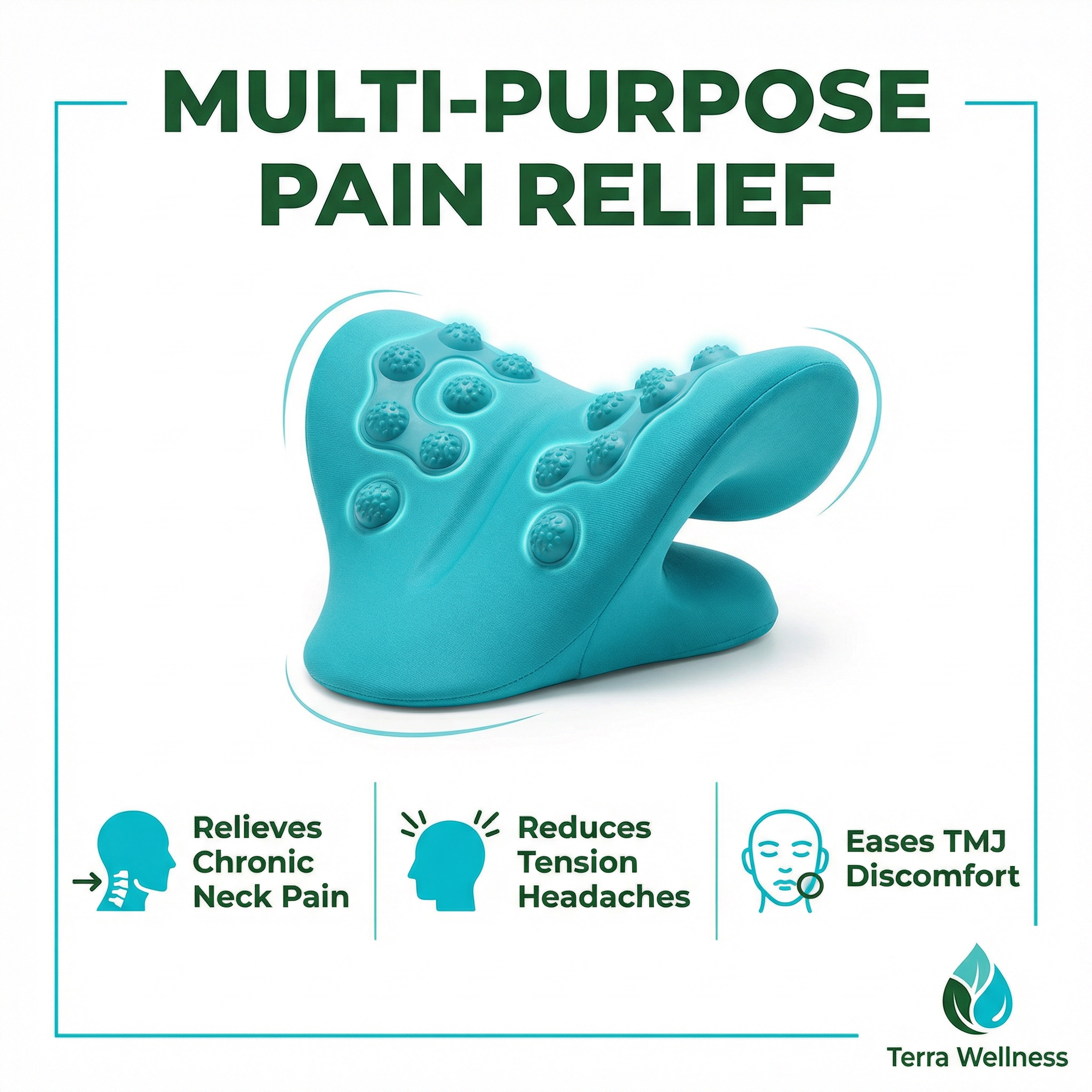 MULTI-PURPOSE PAIN RELIEF

Relieves Chronic Neck Pain

Reduces Tension Headaches

Eases TMJ Discomfort

Terra Wellness