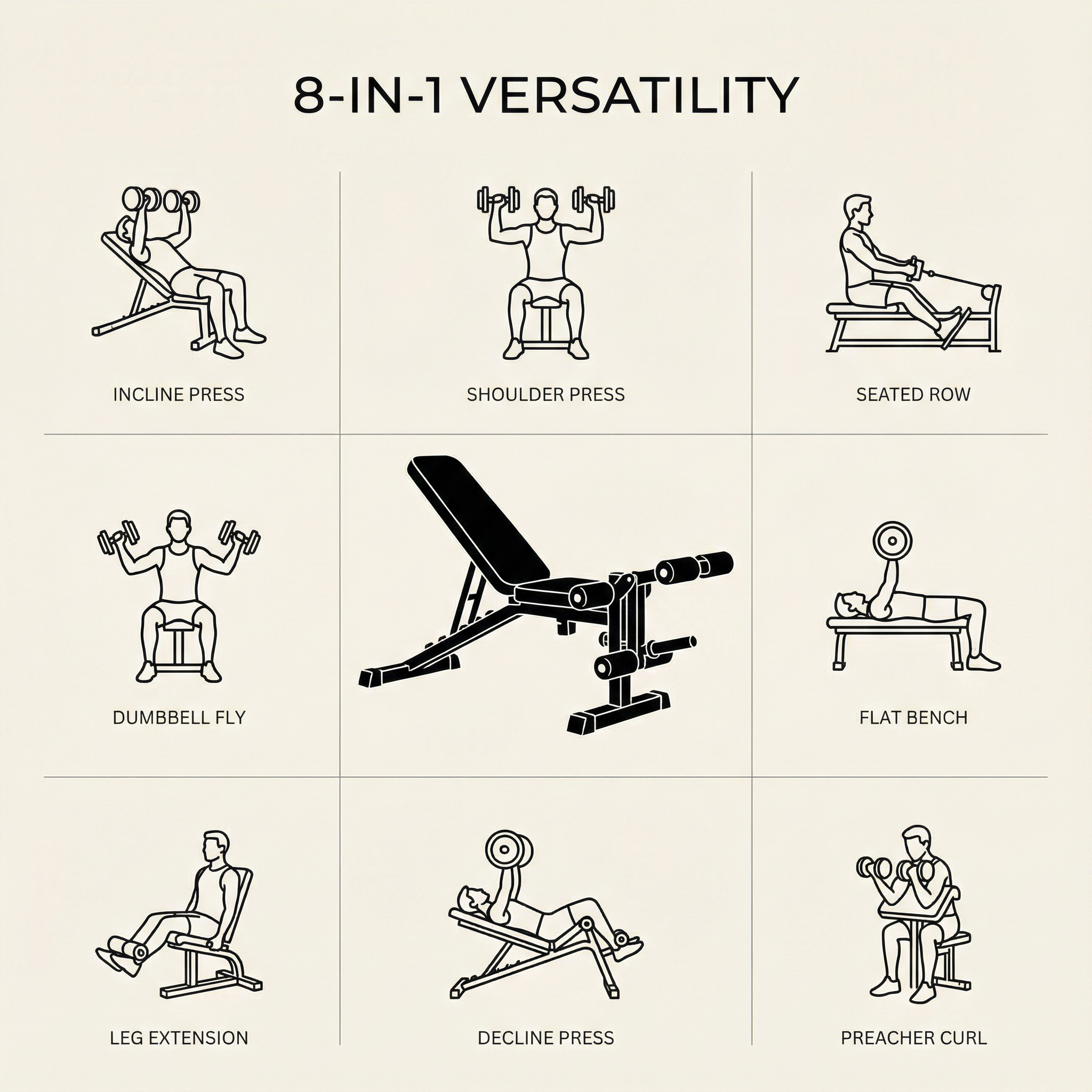 8-IN-1 VERSATILITY

INCLINE PRESS

SHOULDER PRESS

SEATED ROW

DUMBBELL FLY

FLAT BENCH

LEG EXTENSION

DECLINE PRESS

PREACHER CURL