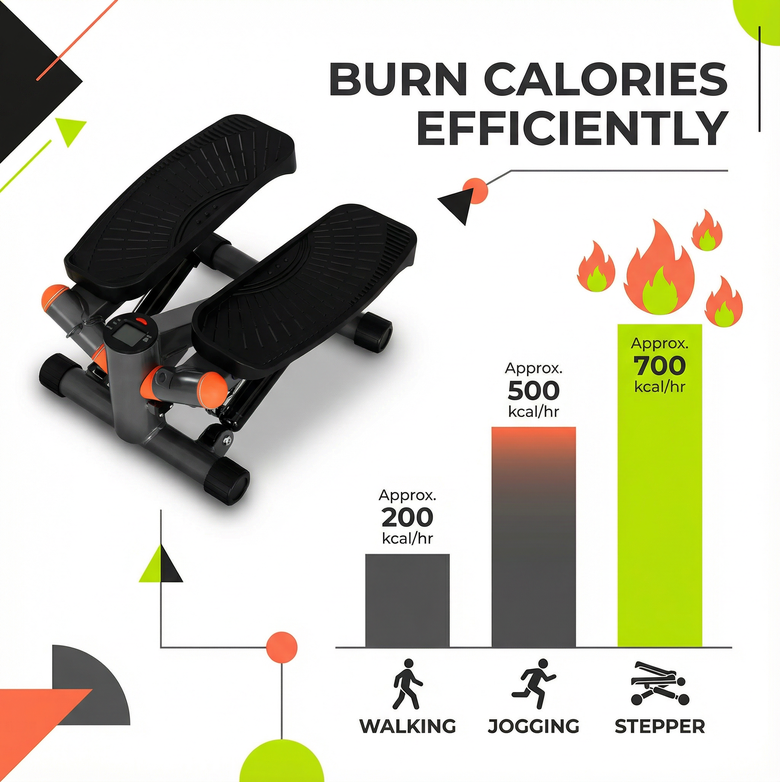 BURN CALORIES EFFICIENTLY

Approx.
200
kcal/hr

Approx.
500
kcal/hr

Approx.
700
kcal/hr

WALKING
JOGGING
STEPPER