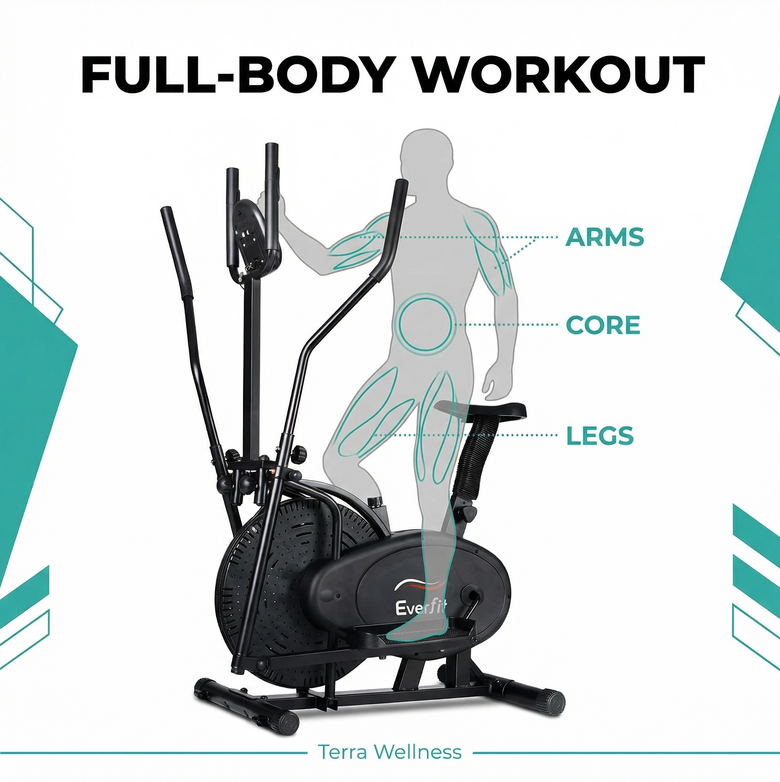 FULL-BODY WORKOUT

ARMS

CORE

LEGS

Everfit

Terra Wellness