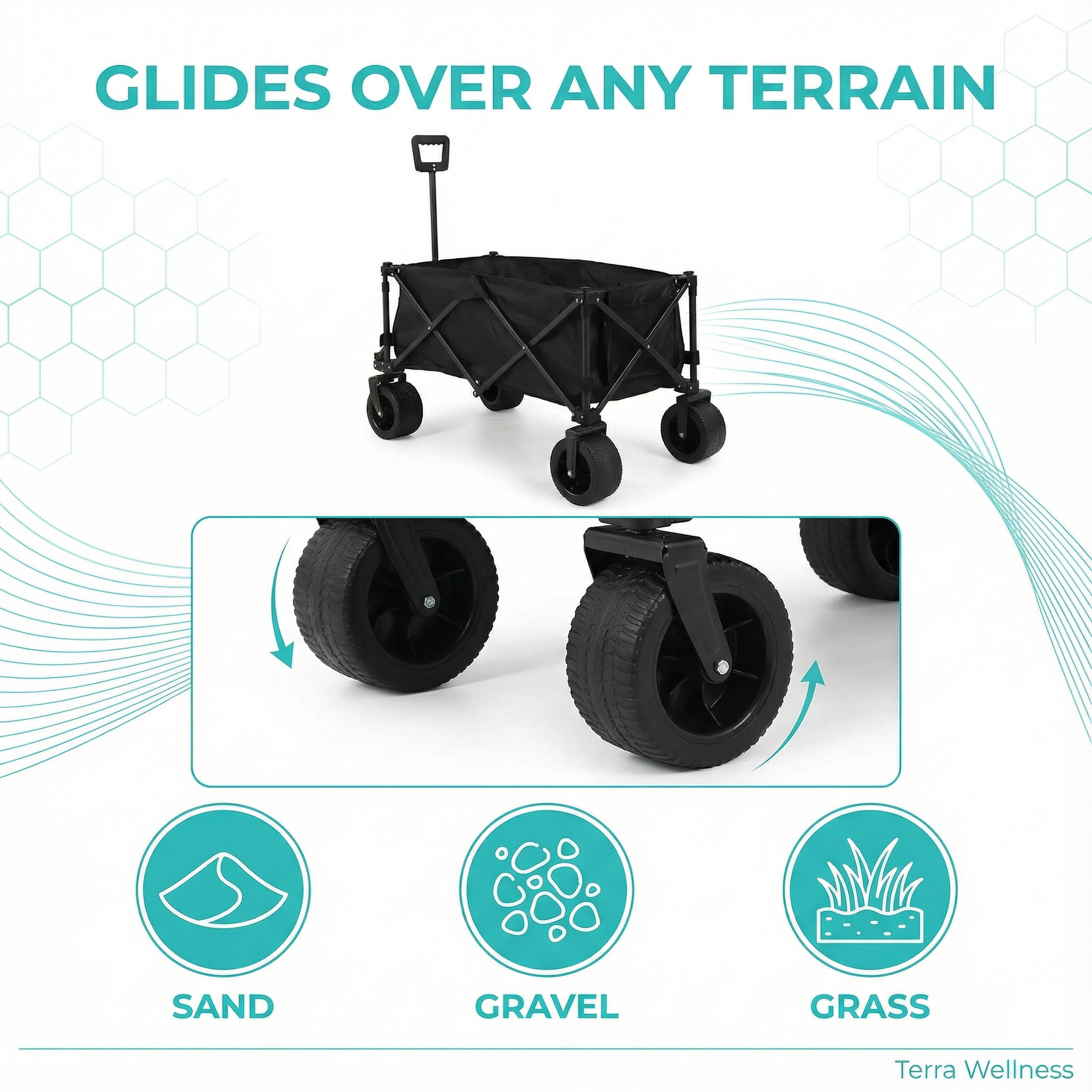 GLIDES OVER ANY TERRAIN

SAND

GRAVEL

GRASS

Terra Wellness