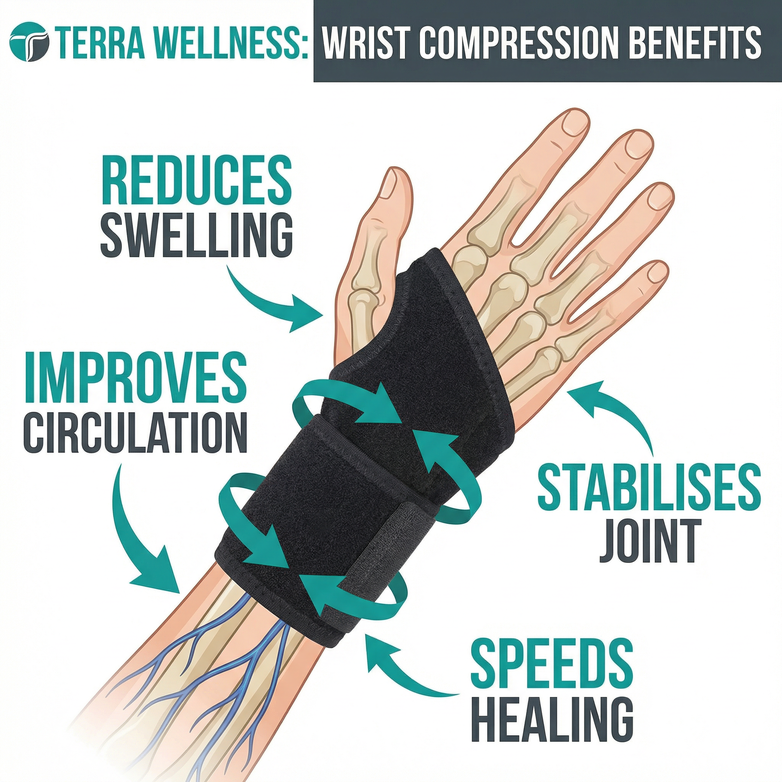 TERRA WELLNESS: WRIST COMPRESSION BENEFITS

REDUCES SWELLING

IMPROVES CIRCULATION

STABILISES JOINT

SPEEDS HEALING