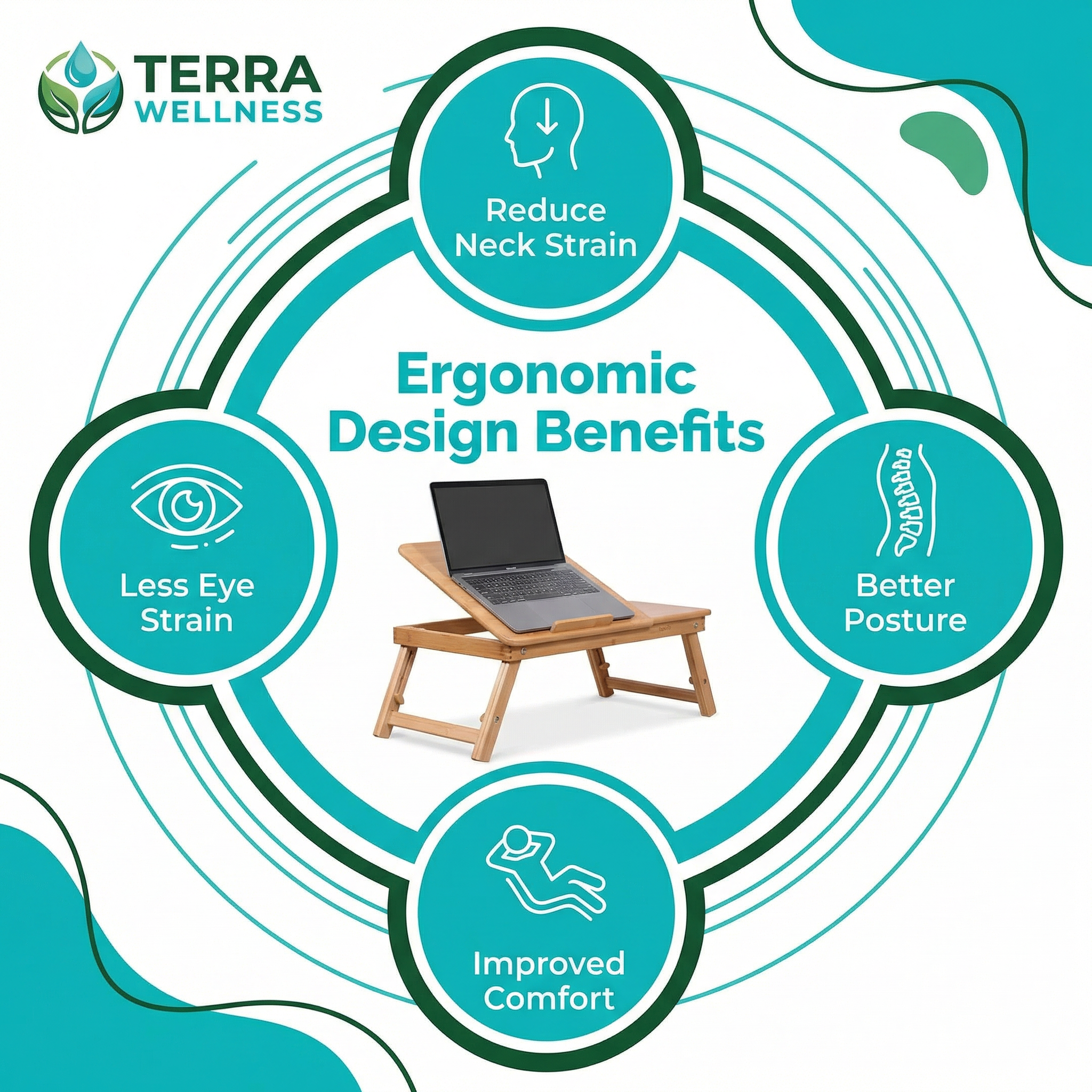 TERRA
WELLNESS

Reduce
Neck Strain

Ergonomic
Design Benefits

Less Eye
Strain

Better
Posture

Improved
Comfort