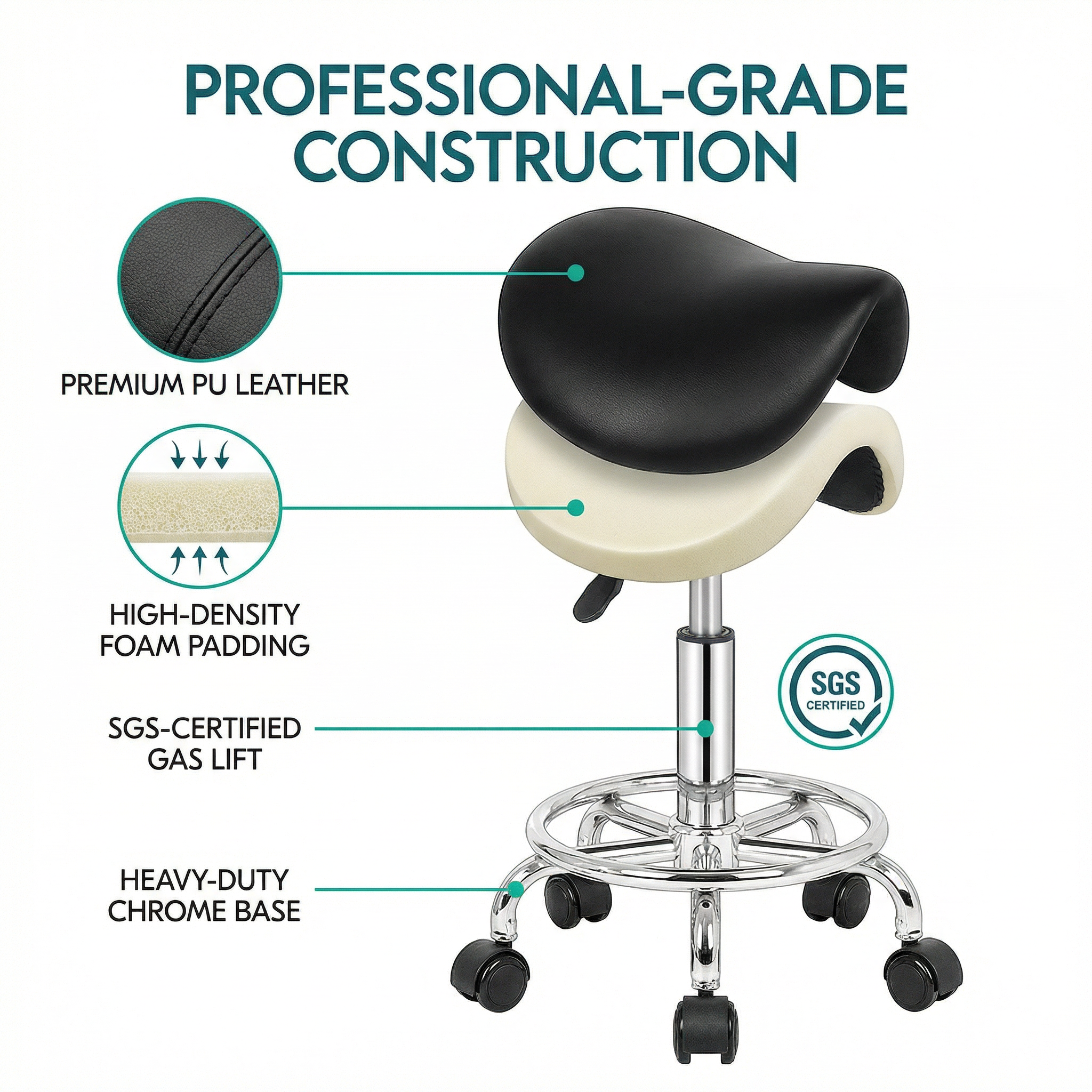 PROFESSIONAL-GRADE CONSTRUCTION

PREMIUM PU LEATHER

HIGH-DENSITY FOAM PADDING

SGS-CERTIFIED GAS LIFT

SGS CERTIFIED

HEAVY-DUTY CHROME BASE