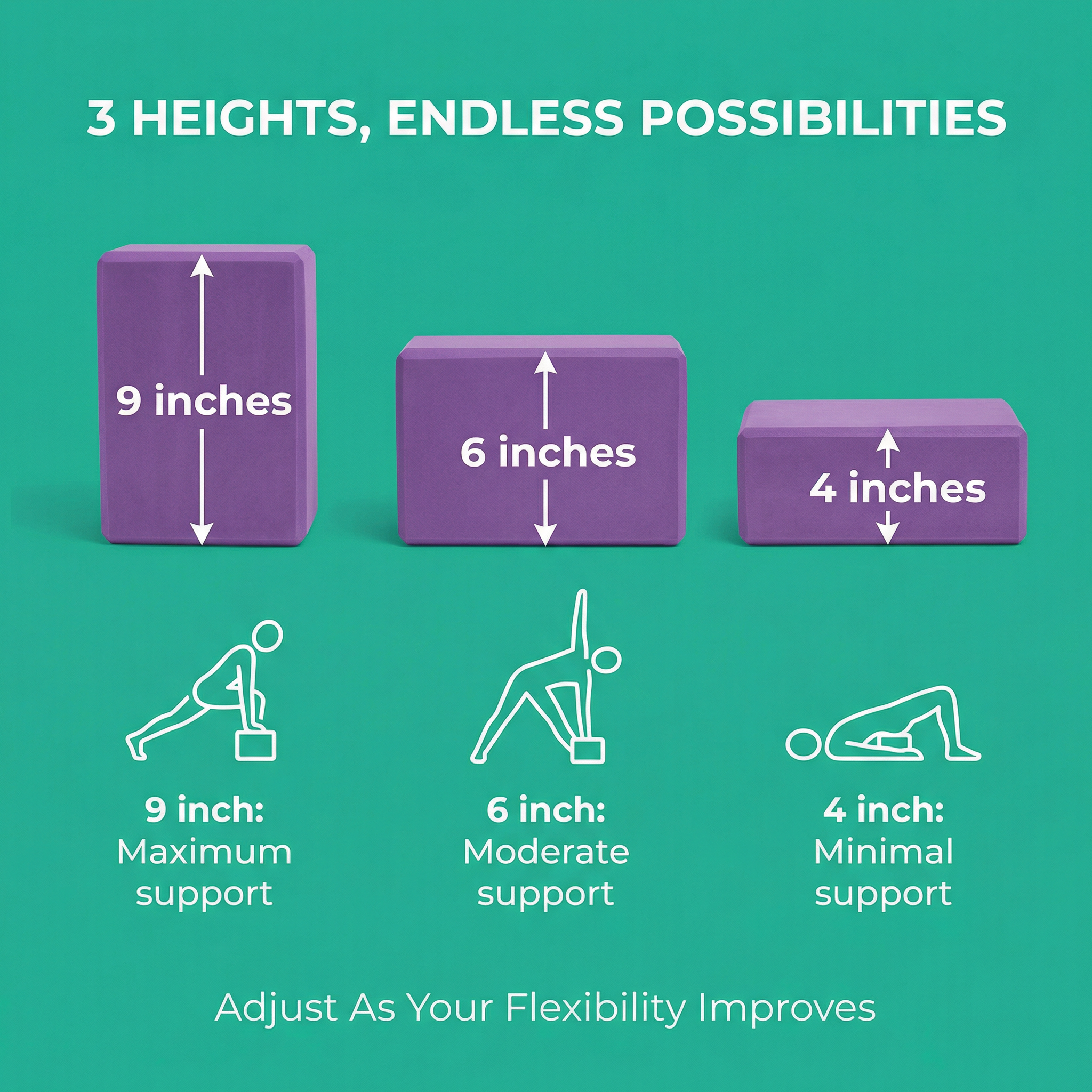 3 HEIGHTS, ENDLESS POSSIBILITIES

9 inches

6 inches

4 inches

9 inch:
Maximum support

6 inch:
Moderate support

4 inch:
Minimal support

Adjust As Your Flexibility Improves