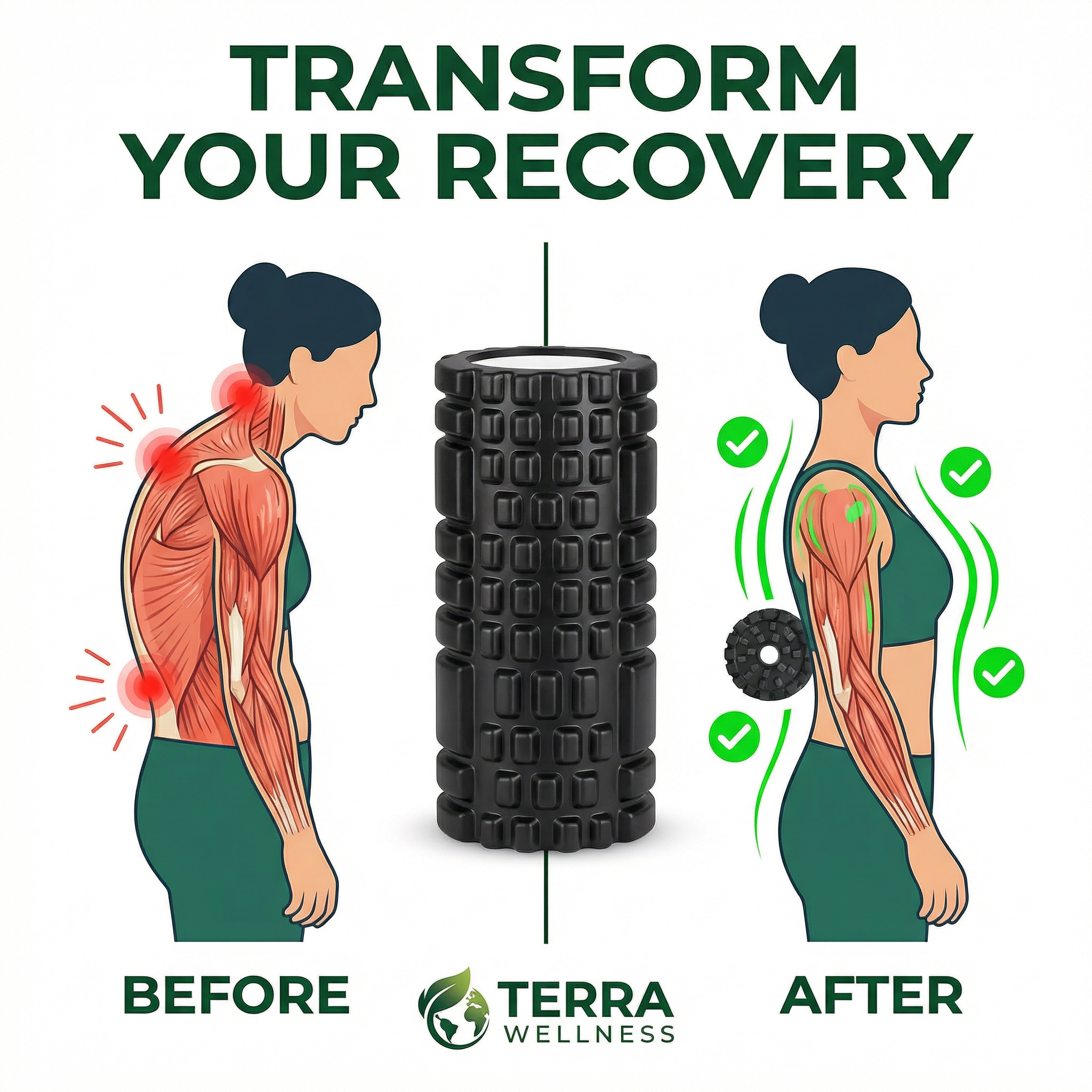 TRANSFORM YOUR RECOVERY

BEFORE

TERRA
WELLNESS

AFTER