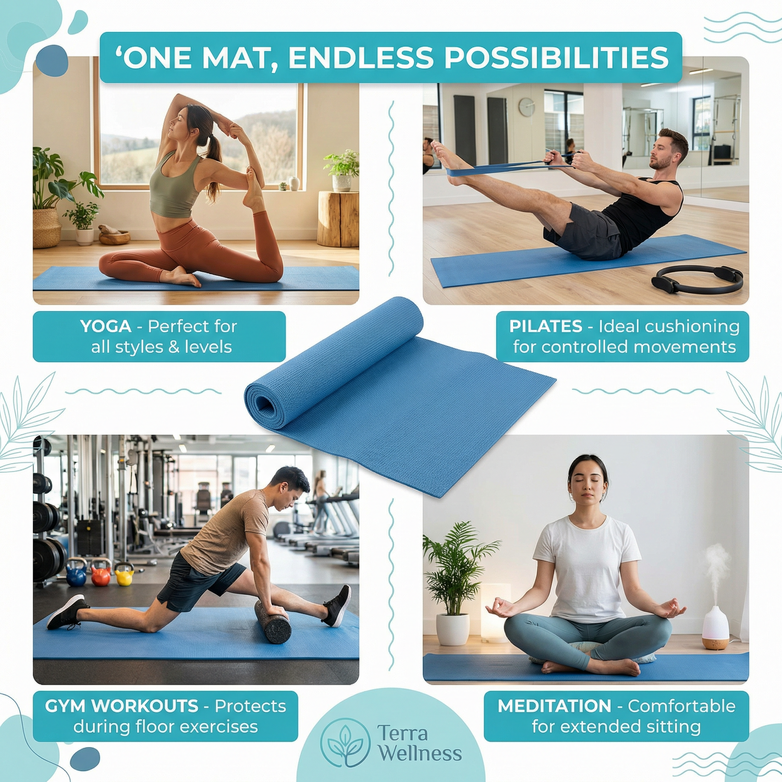 'ONE MAT, ENDLESS POSSIBILITIES

YOGA - Perfect for all styles & levels

PILATES - Ideal cushioning for controlled movements

GYM WORKOUTS - Protects during floor exercises

MEDITATION - Comfortable for extended sitting

Terra Wellness