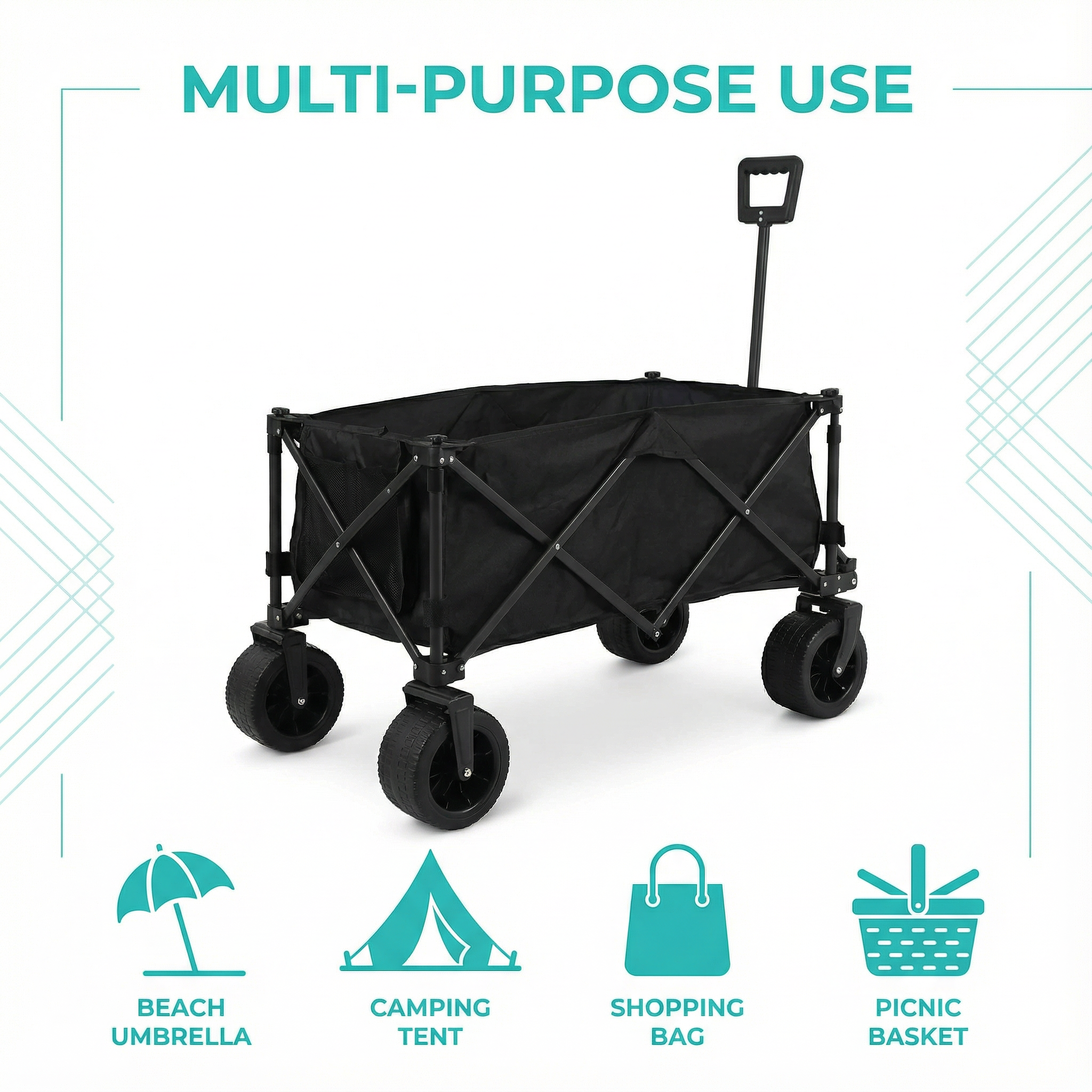 MULTI-PURPOSE USE

BEACH UMBRELLA

CAMPING TENT

SHOPPING BAG

PICNIC BASKET