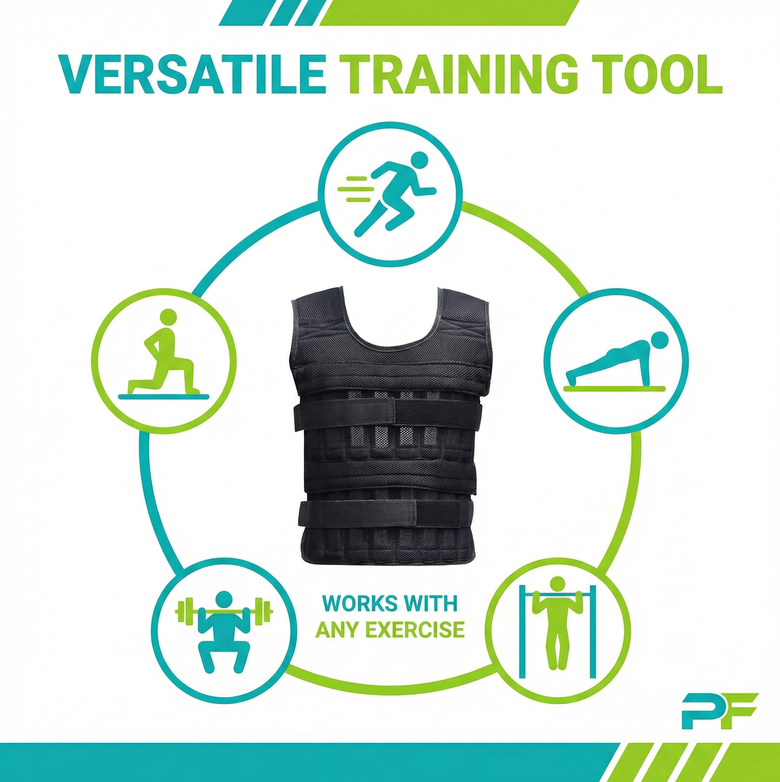 VERSATILE TRAINING TOOL

WORKS WITH
ANY EXERCISE

PF