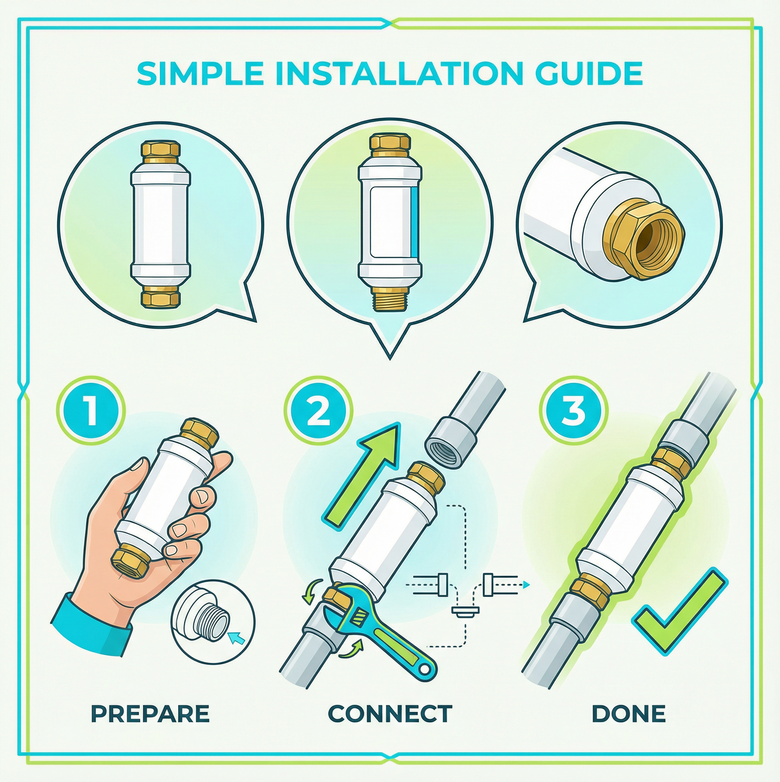 SIMPLE INSTALLATION GUIDE

1

PREPARE

2

CONNECT

3

DONE