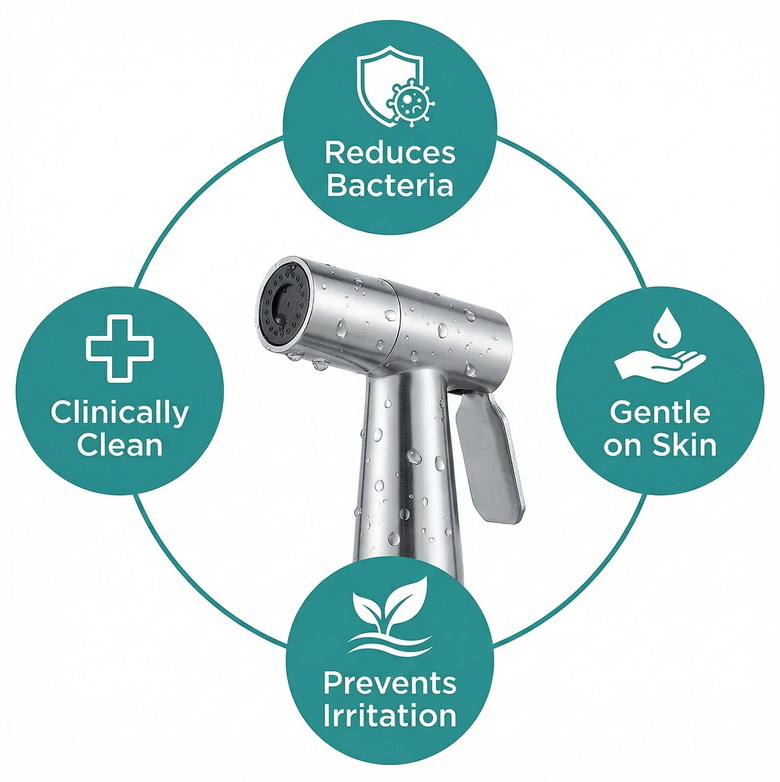 Reduces Bacteria

Clinically Clean

Gentle on Skin

Prevents Irritation