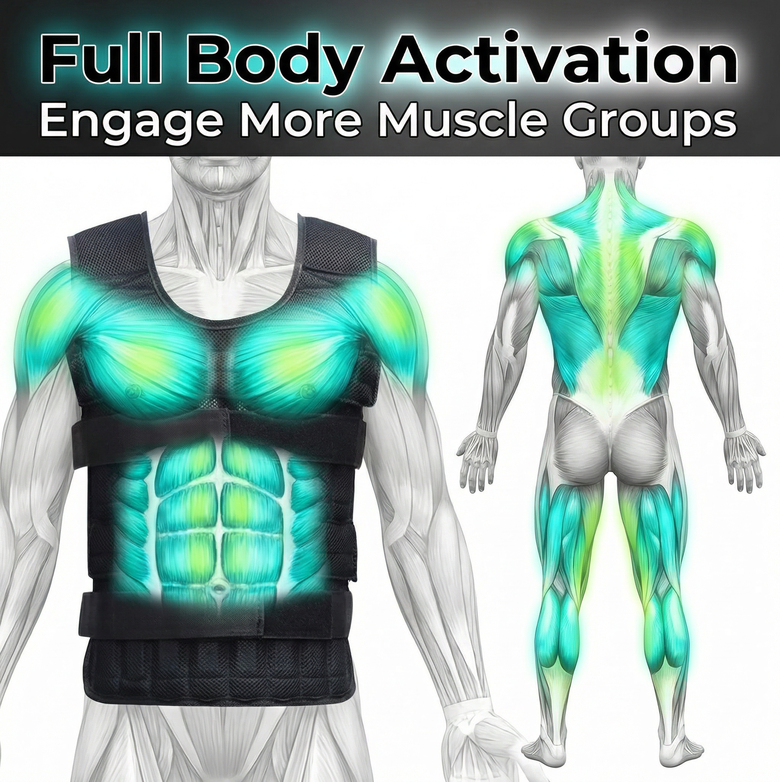 Full Body Activation
Engage More Muscle Groups