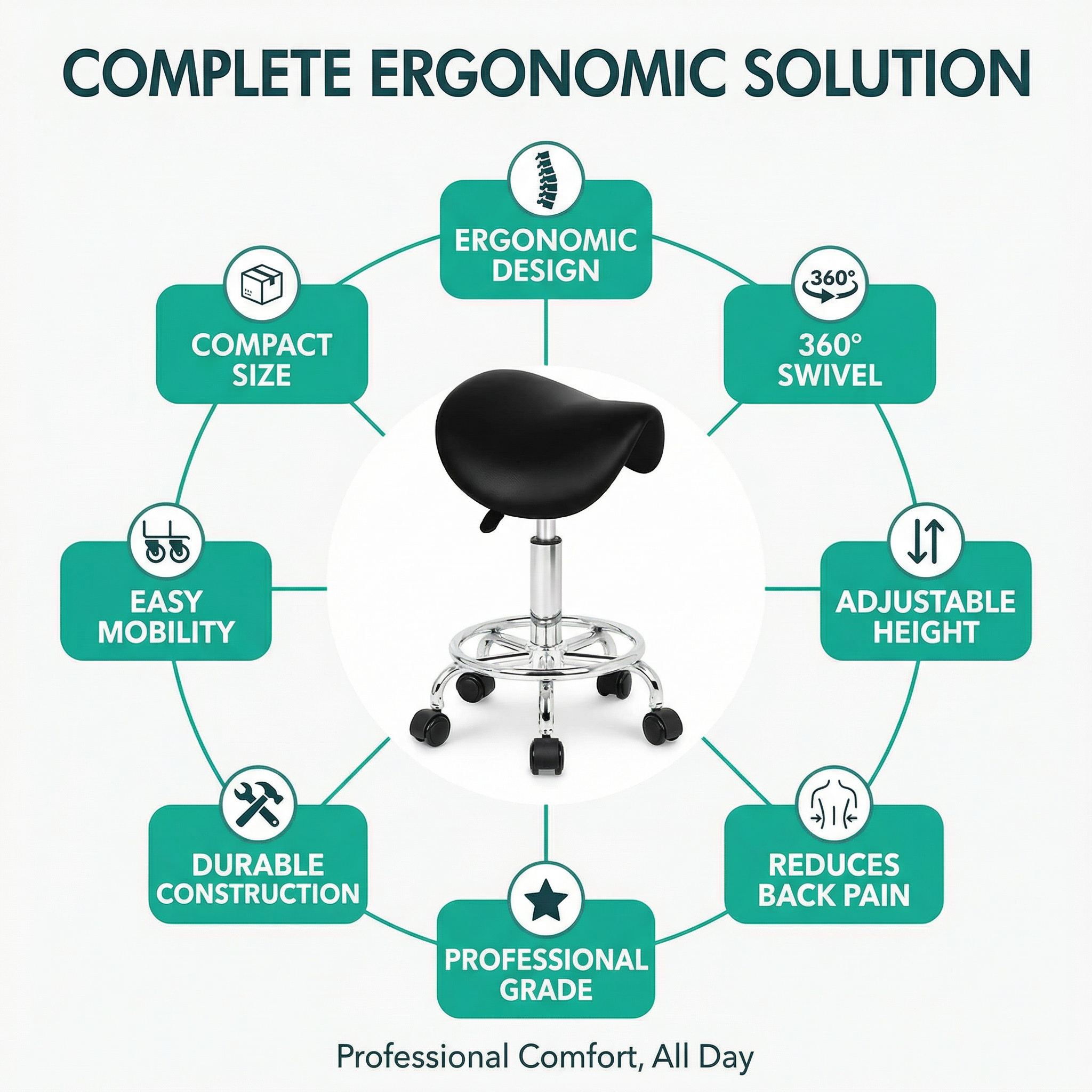 COMPLETE ERGONOMIC SOLUTION

ERGONOMIC DESIGN

COMPACT SIZE

360°

360° SWIVEL

EASY MOBILITY

ADJUSTABLE HEIGHT

DURABLE CONSTRUCTION

REDUCES BACK PAIN

PROFESSIONAL GRADE

Professional Comfort, All Day