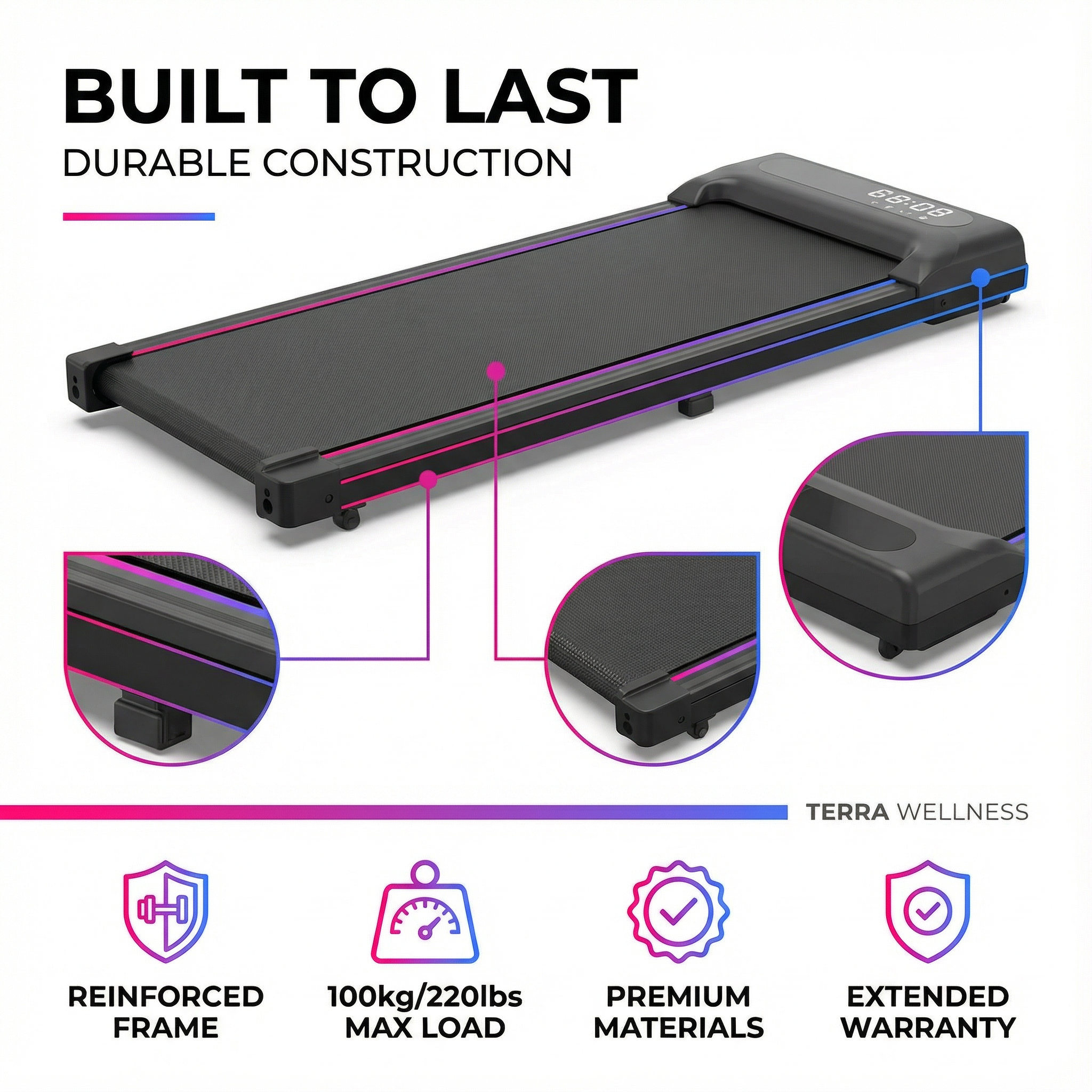 BUILT TO LAST
DURABLE CONSTRUCTION

88:08

TERRA WELLNESS

REINFORCED FRAME

100kg/220lbs MAX LOAD

PREMIUM MATERIALS

EXTENDED WARRANTY