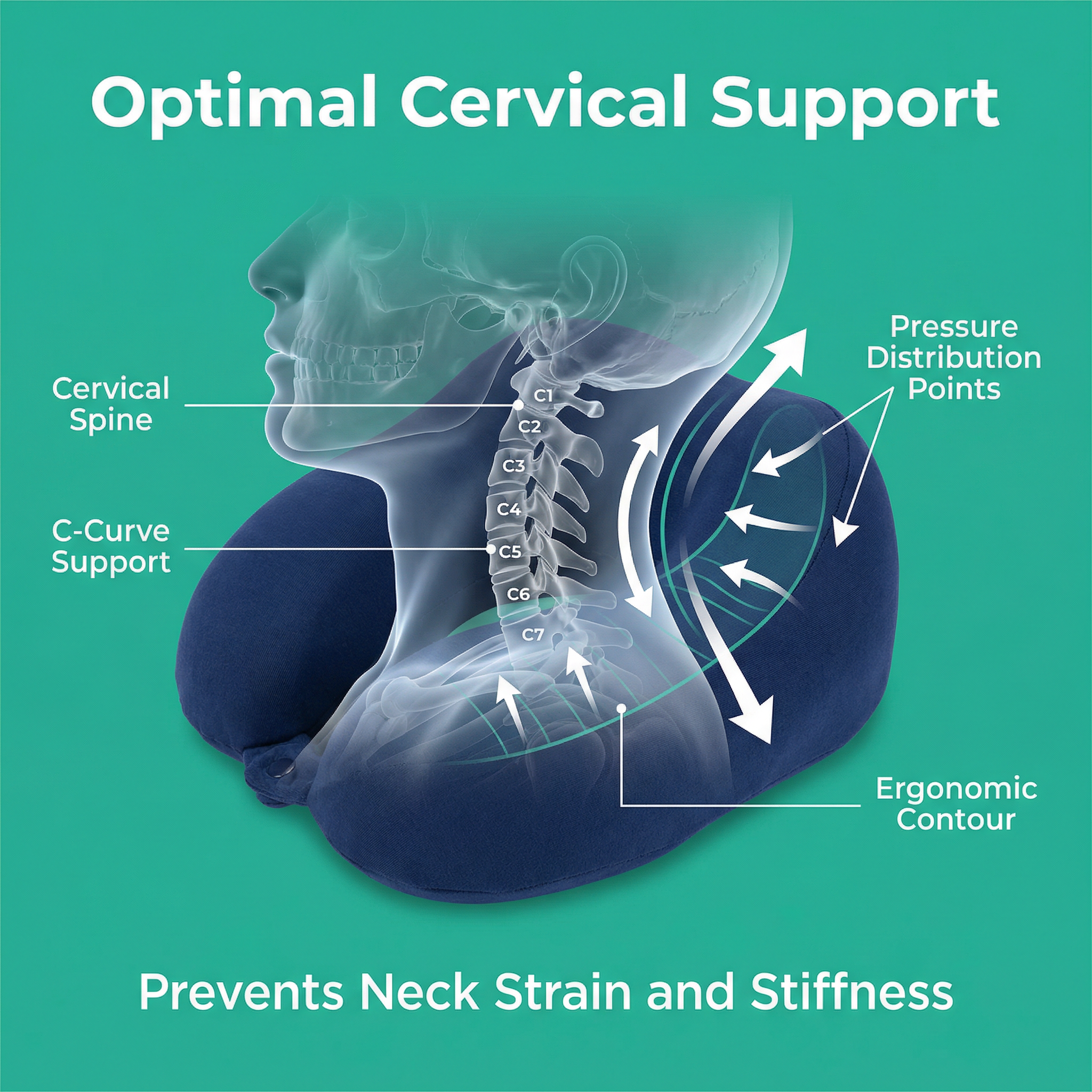 Optimal Cervical Support

Cervical Spine

C-Curve Support

C1
C2
C3
C4
C5
C6
C7

Pressure Distribution Points

Ergonomic Contour

Prevents Neck Strain and Stiffness