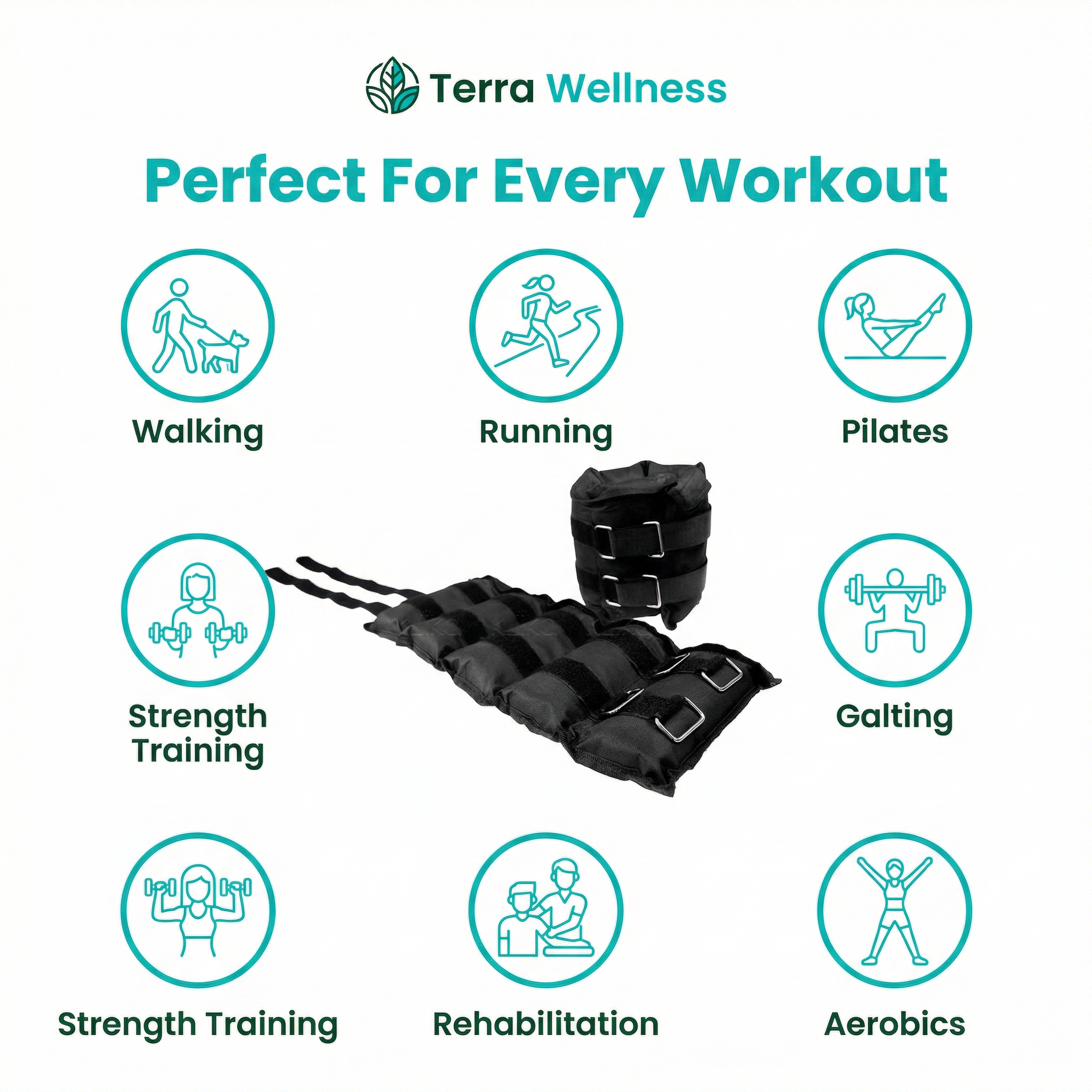 Terra Wellness

Perfect For Every Workout

Walking

Running

Pilates

Strength Training

Galting

Strength Training

Rehabilitation

Aerobics