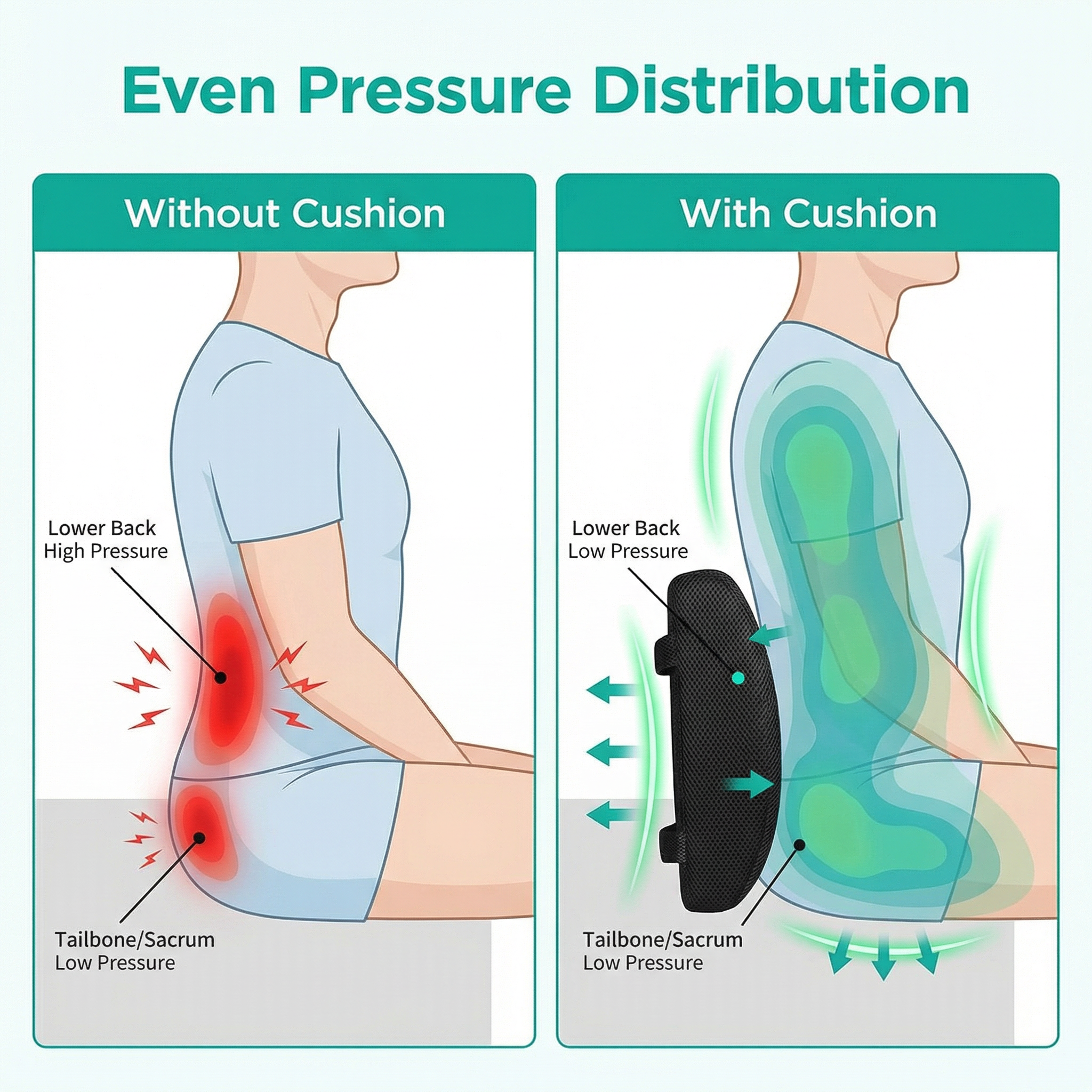 Even Pressure Distribution

Without Cushion

Lower Back
High Pressure

Tailbone/Sacrum
Low Pressure

With Cushion

Lower Back
Low Pressure

Tailbone/Sacrum
Low Pressure