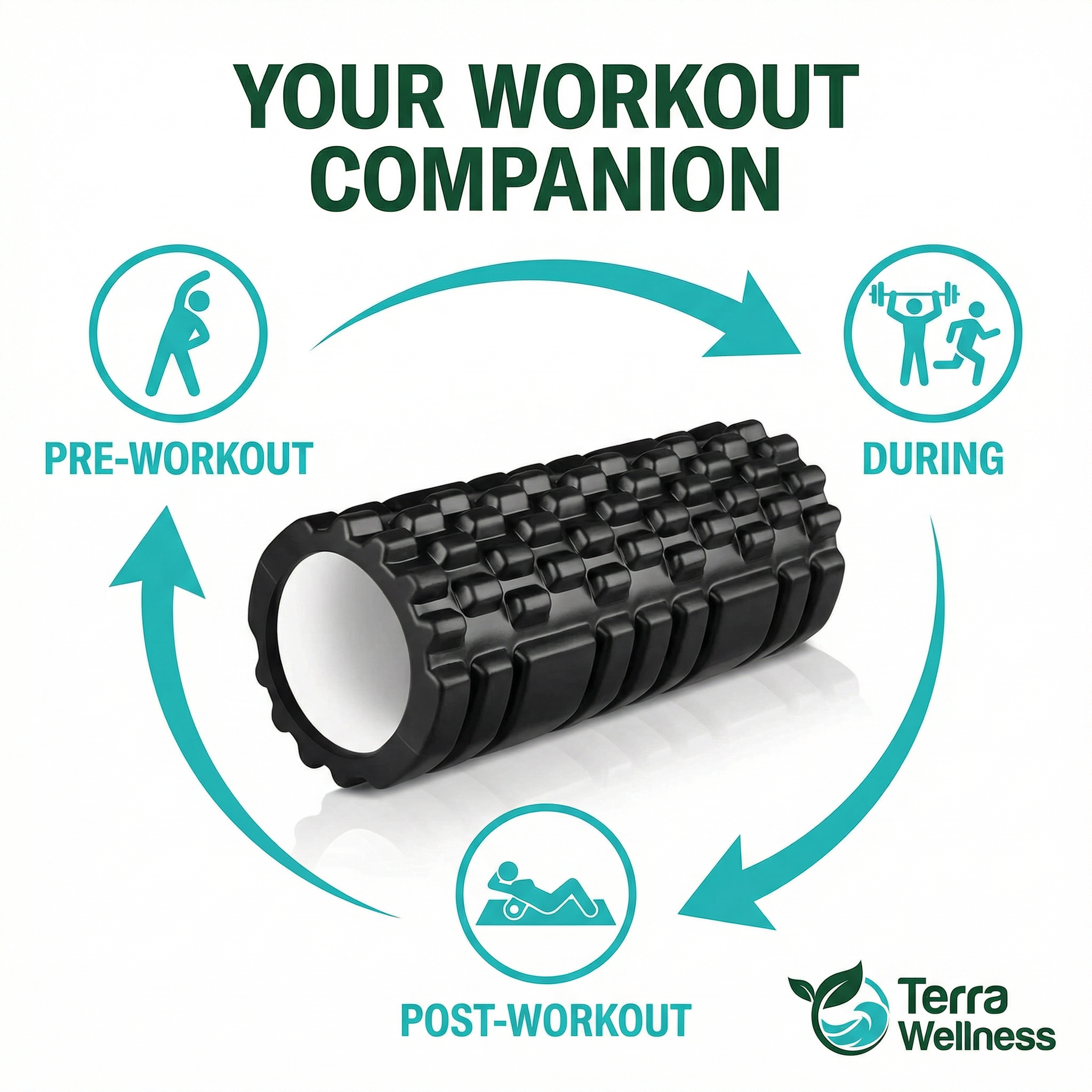 YOUR WORKOUT COMPANION

PRE-WORKOUT

DURING

POST-WORKOUT

Terra Wellness