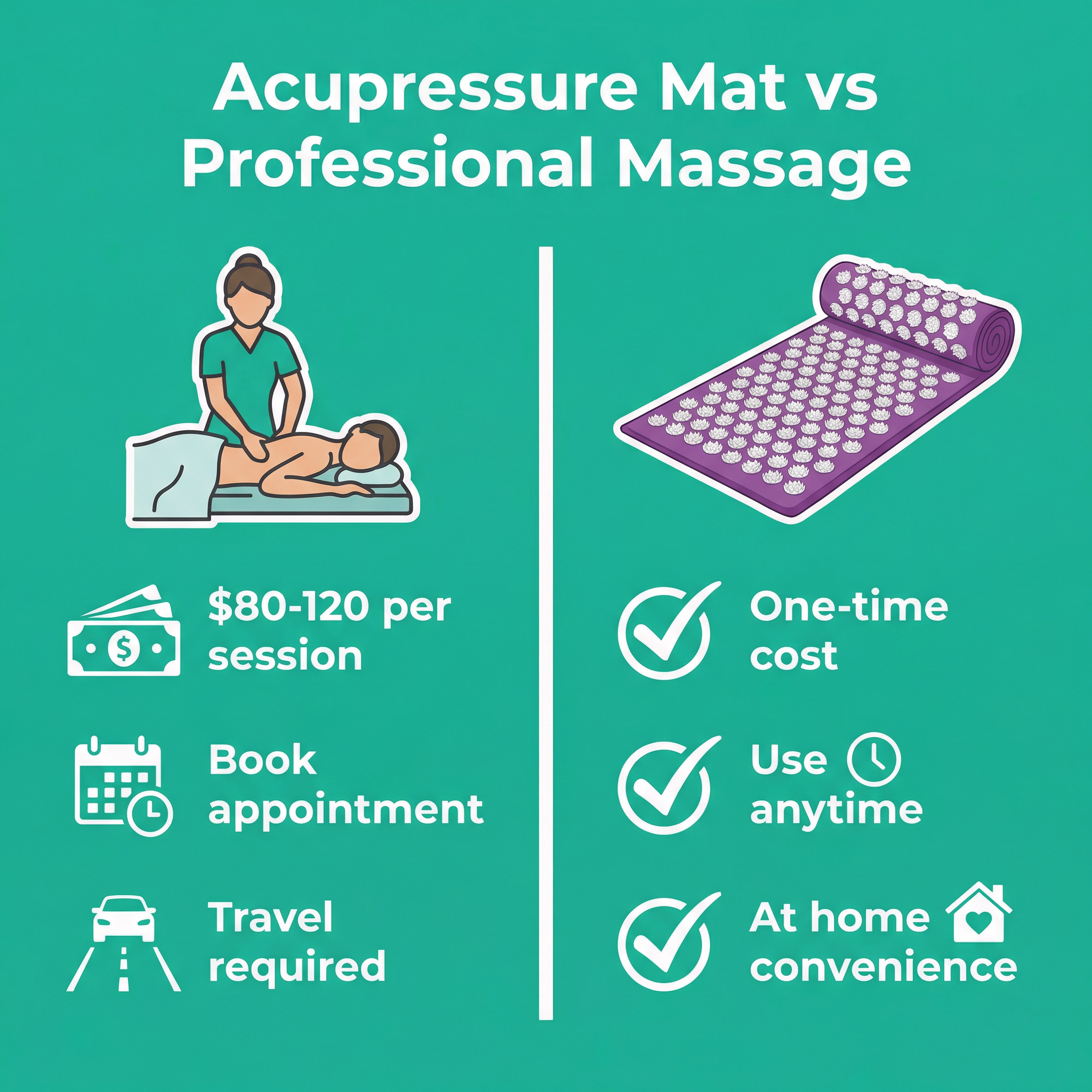 Acupressure Mat vs Professional Massage

$80-120 per session

Book appointment

Travel required

One-time cost

Use anytime

At home convenience