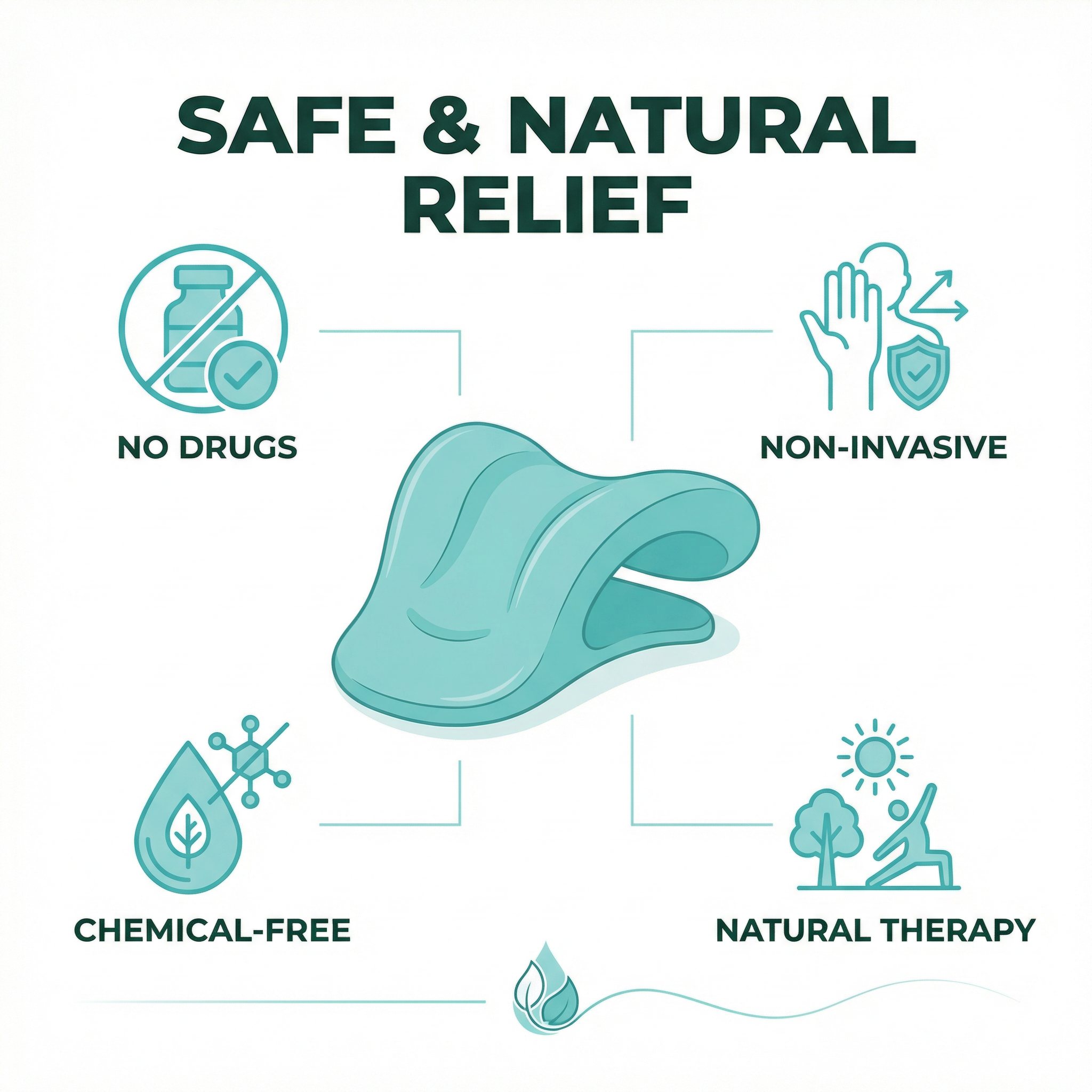 SAFE & NATURAL RELIEF

NO DRUGS

NON-INVASIVE

CHEMICAL-FREE

NATURAL THERAPY