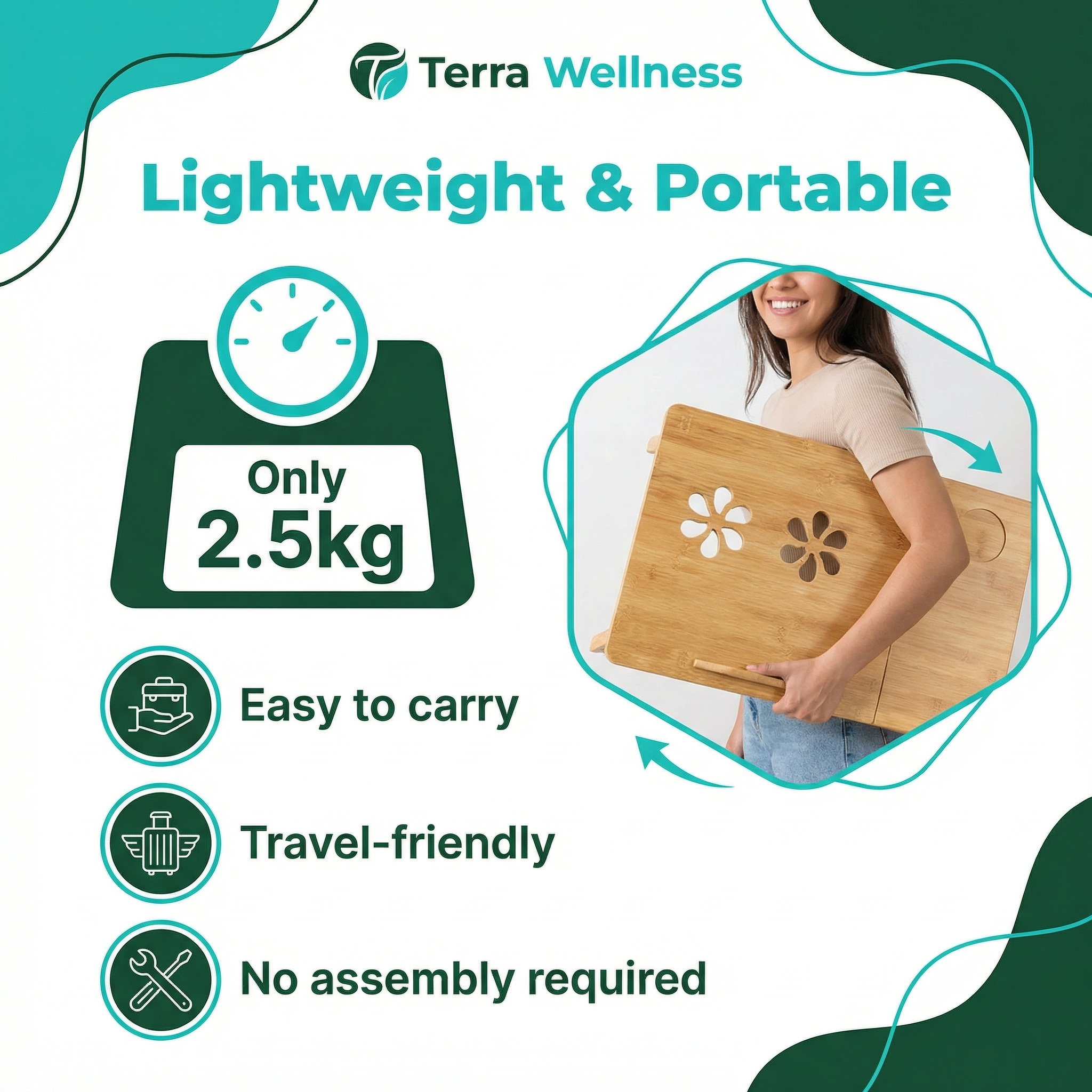 Terra Wellness

Lightweight & Portable

Only
2.5kg

Easy to carry

Travel-friendly

No assembly required