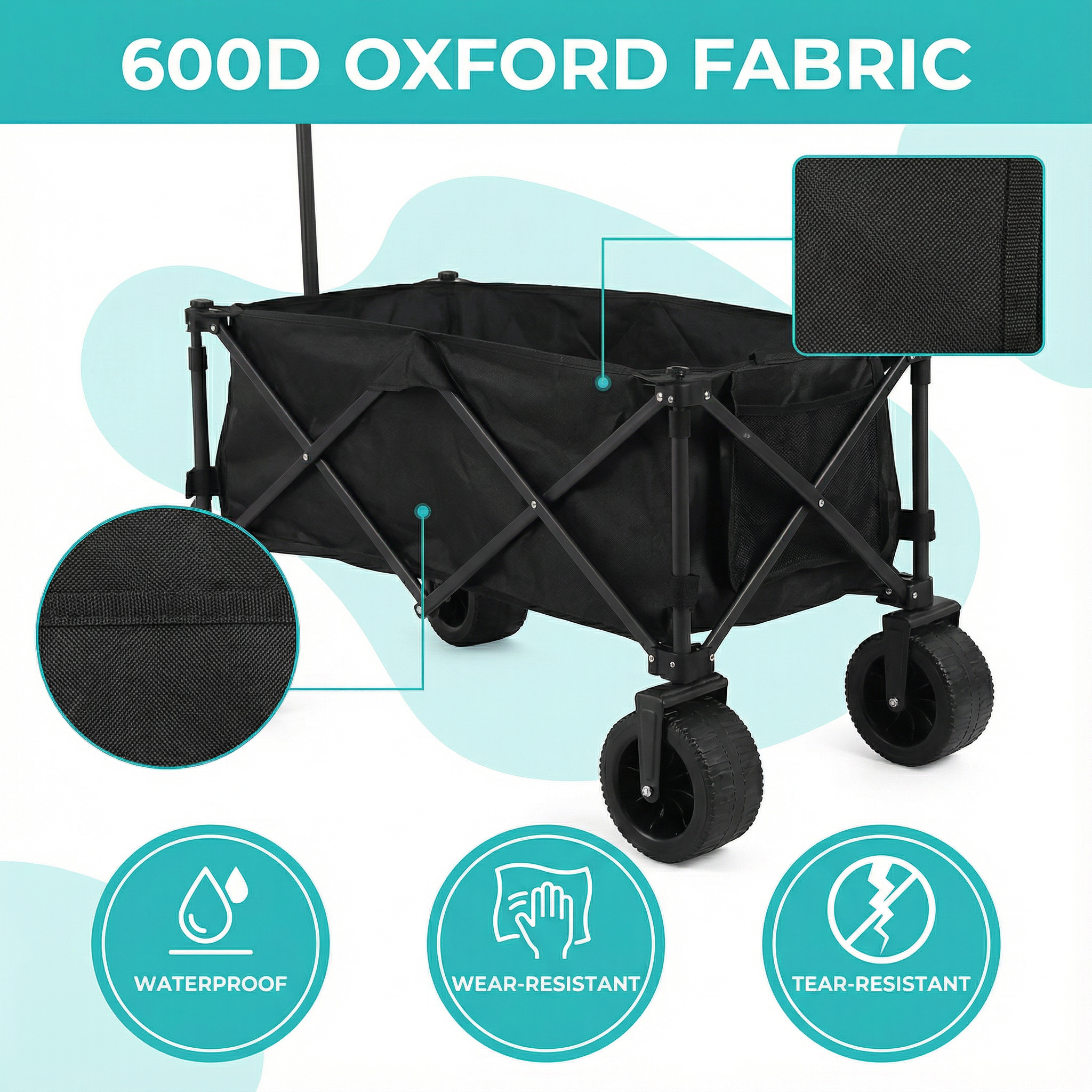 600D OXFORD FABRIC

WATERPROOF

WEAR-RESISTANT

TEAR-RESISTANT