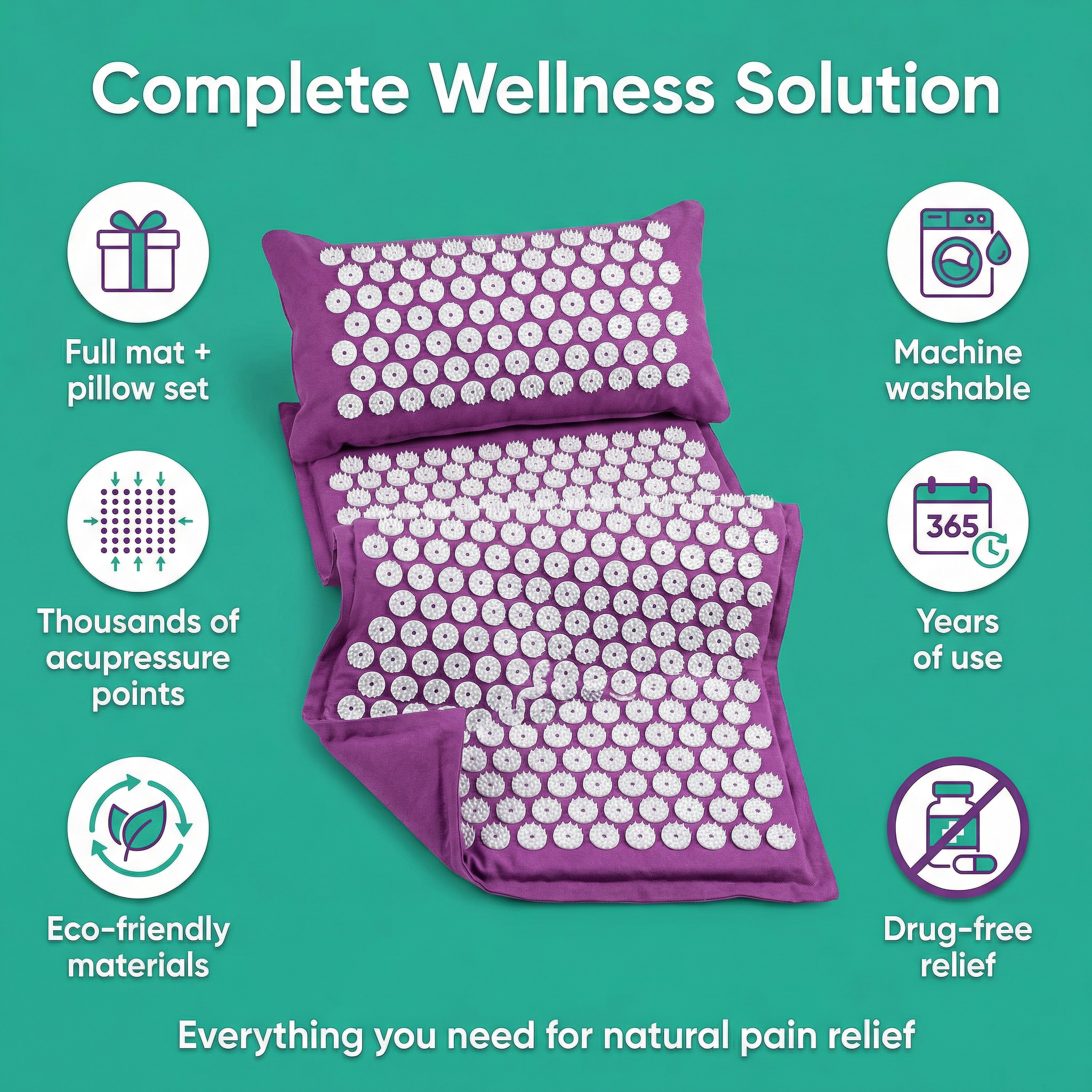 Complete Wellness Solution

Full mat + pillow set

Thousands of acupressure points

Eco-friendly materials

Machine washable

365

Years of use

Drug-free relief

Everything you need for natural pain relief