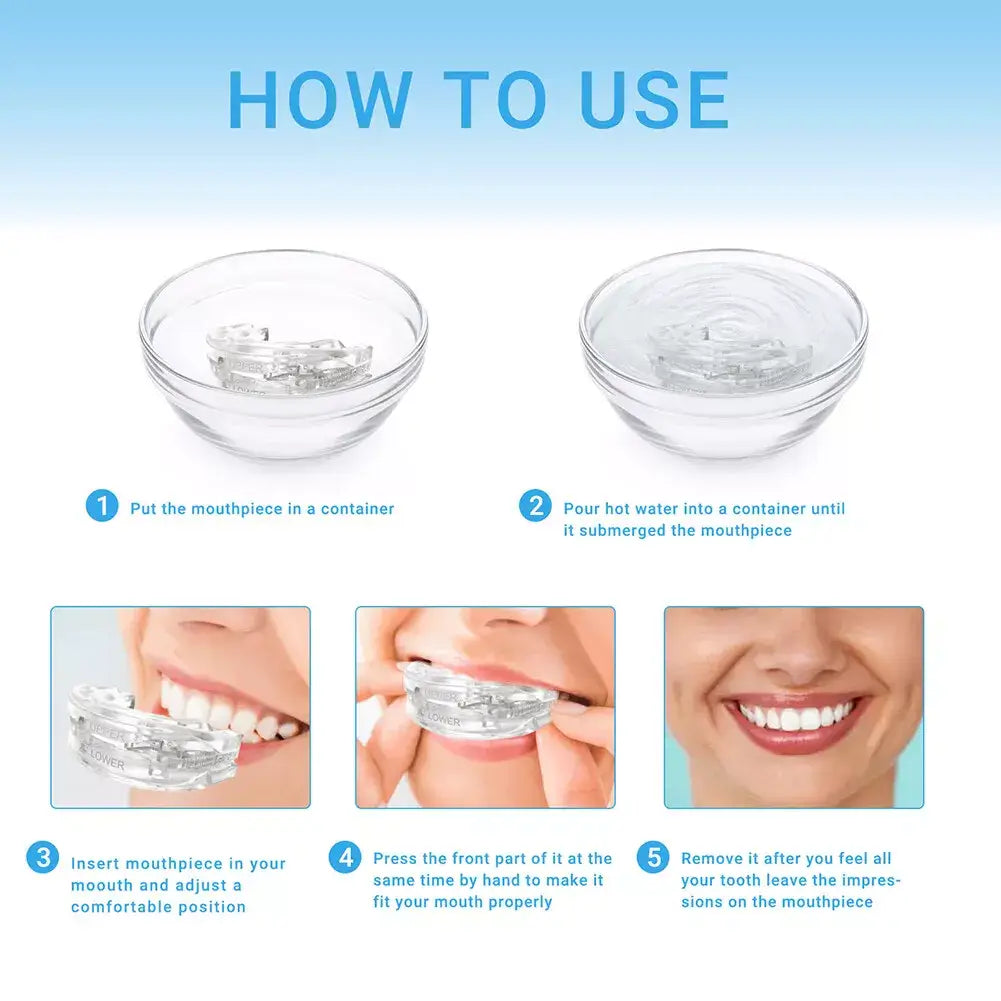 HOW TO USE

UPPER
LOWER

1 Put the mouthpiece in a container

2 Pour hot water into a container until it submerged the mouthpiece

UPPER
LOWER

UPPER
LOWER

3 Insert mouthpiece in your moouth and adjust a comfortable position

4 Press the front part of it at the same time by hand to make it fit your mouth properly

5 Remove it after you feel all your tooth leave the impressions on the mouthpiece