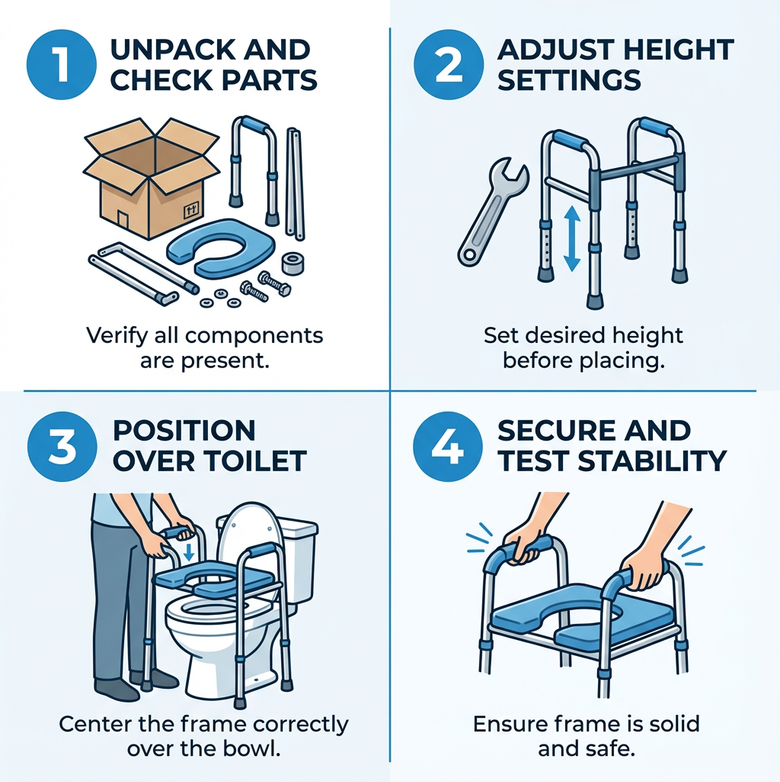 1 UNPACK AND CHECK PARTS

Verify all components are present.

2 ADJUST HEIGHT SETTINGS

Set desired height before placing.

3 POSITION OVER TOILET

Center the frame correctly over the bowl.

4 SECURE AND TEST STABILITY

Ensure frame is solid and safe.