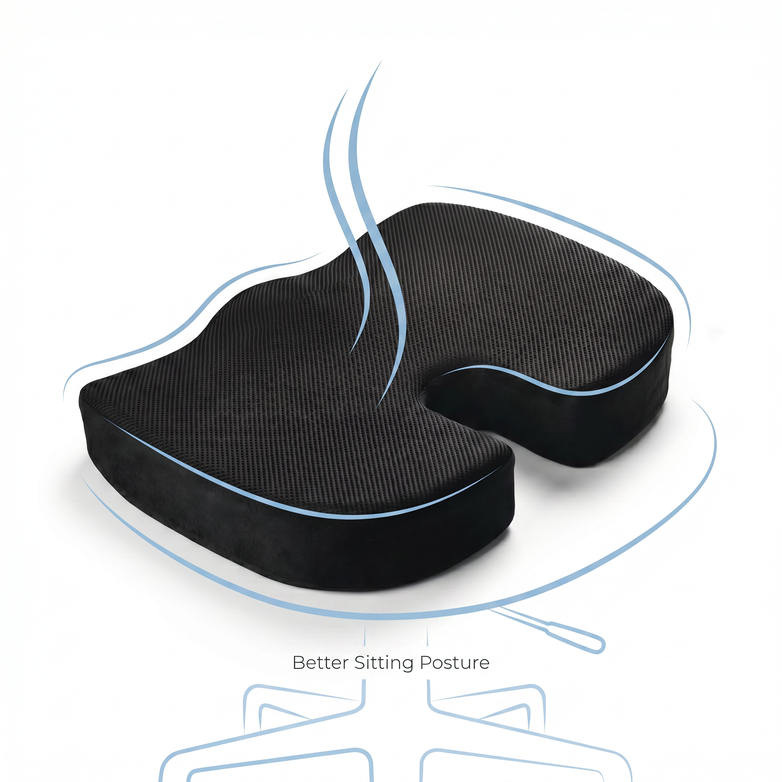 Better Sitting Posture