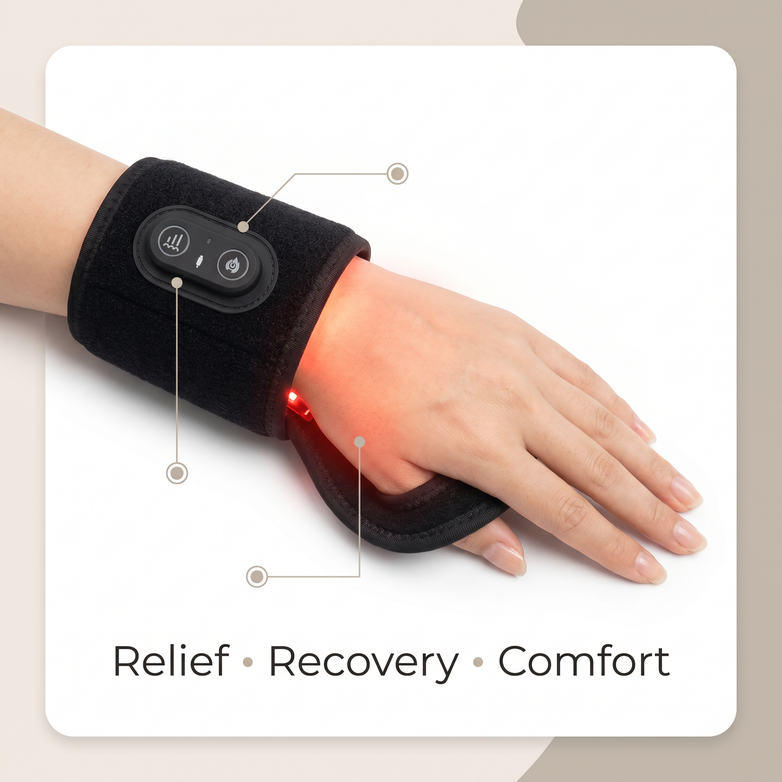 Relief • Recovery • Comfort