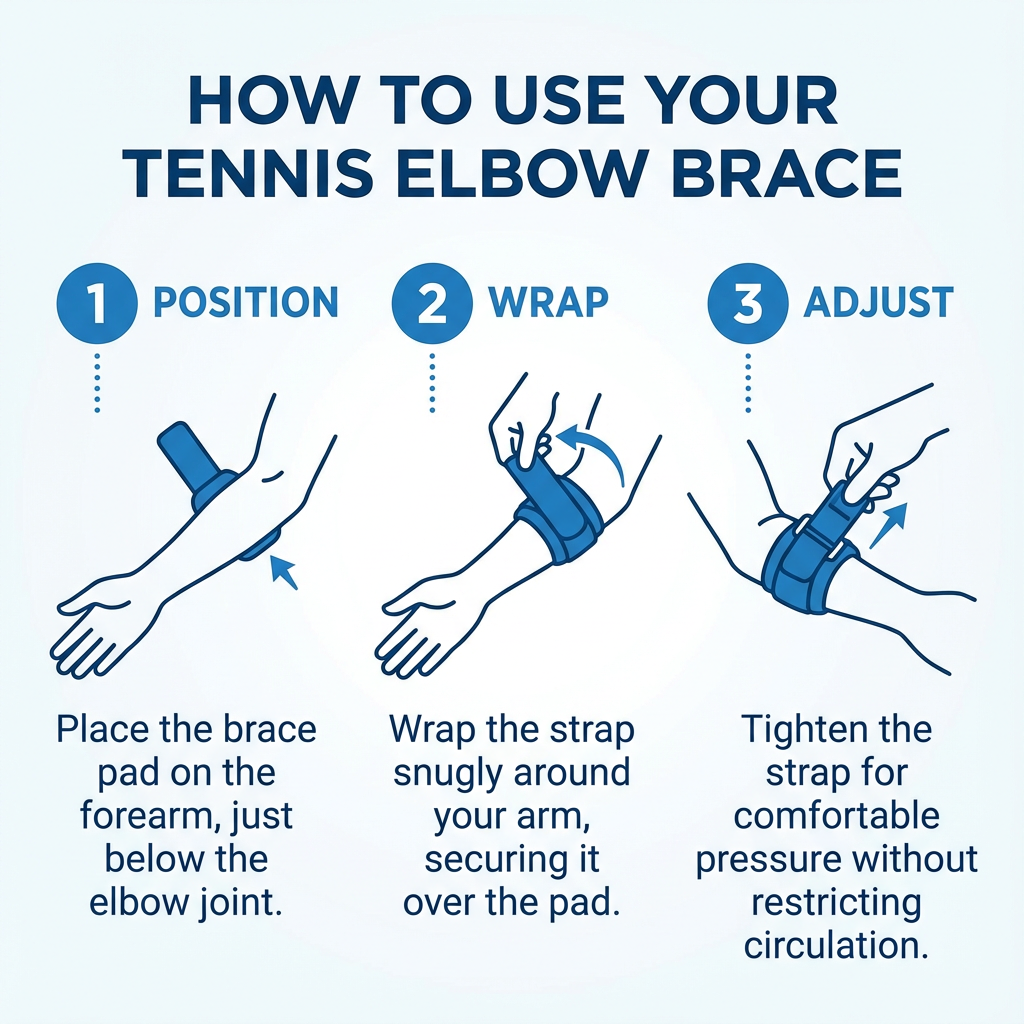 HOW TO USE YOUR TENNIS ELBOW BRACE

1 POSITION

Place the brace pad on the forearm, just below the elbow joint.

2 WRAP

Wrap the strap snugly around your arm, securing it over the pad.

3 ADJUST

Tighten the strap for comfortable pressure without restricting circulation.