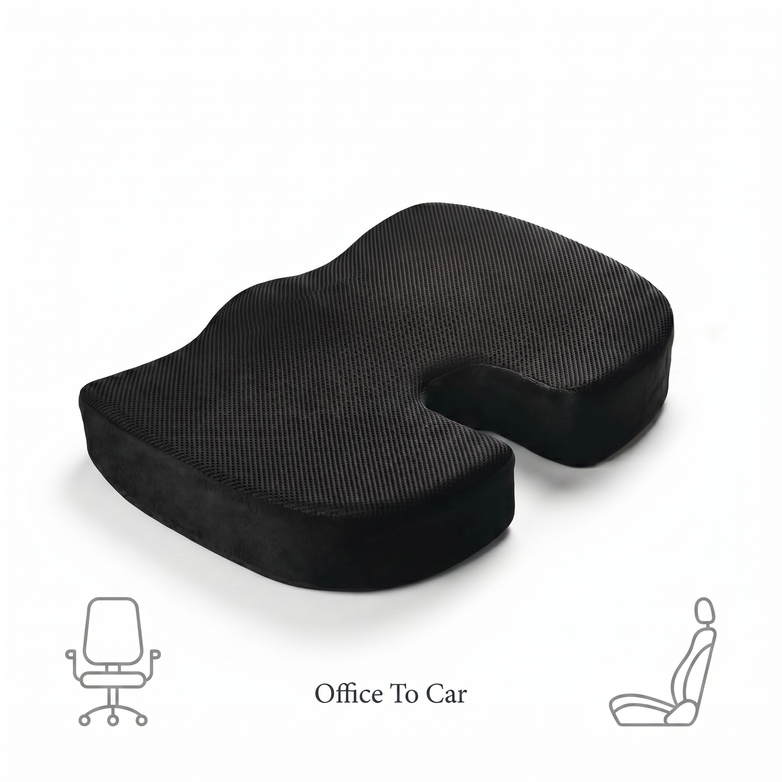 Office To Car