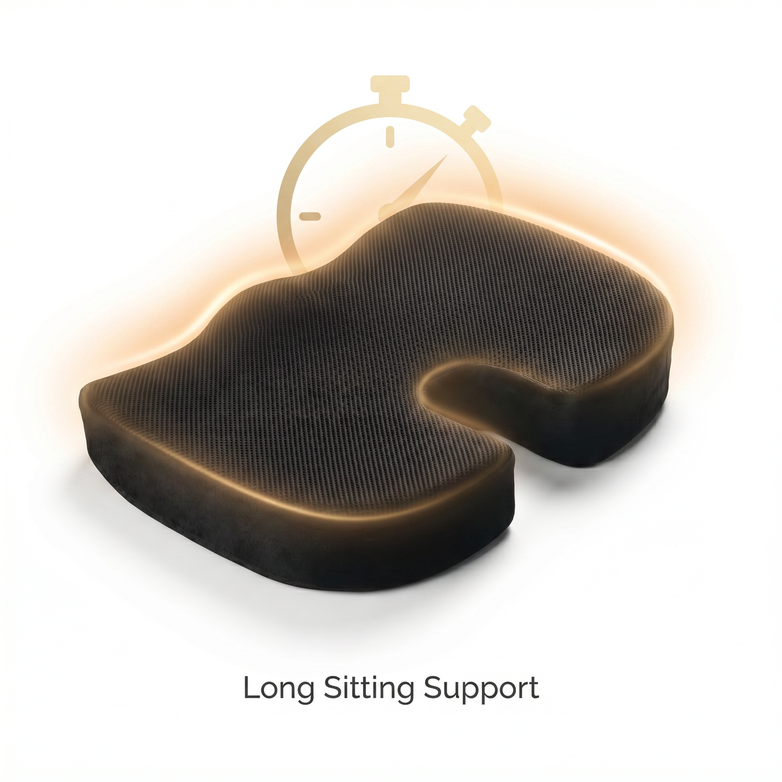 Long Sitting Support