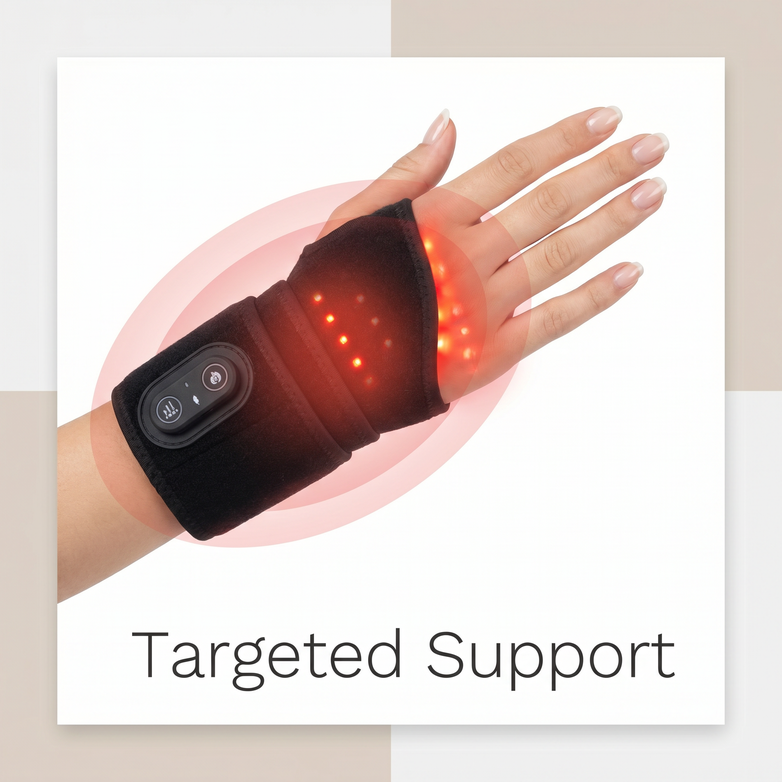 Targeted Support