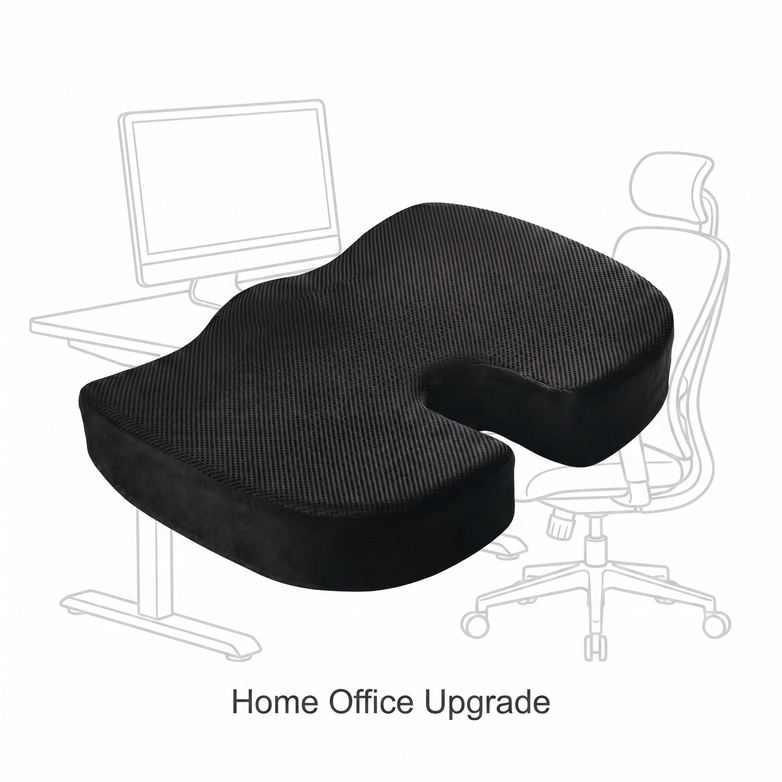 Home Office Upgrade