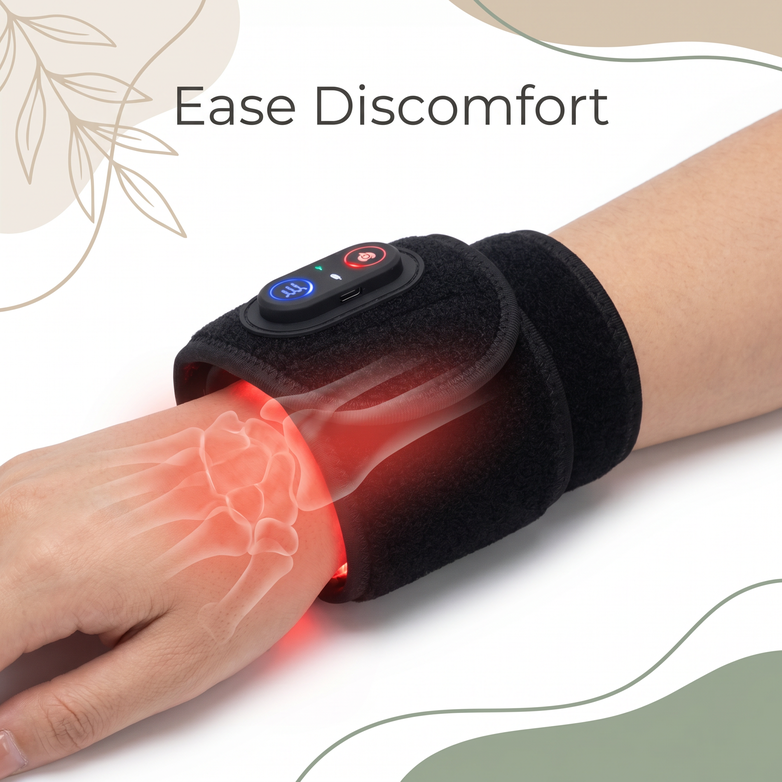 Ease Discomfort