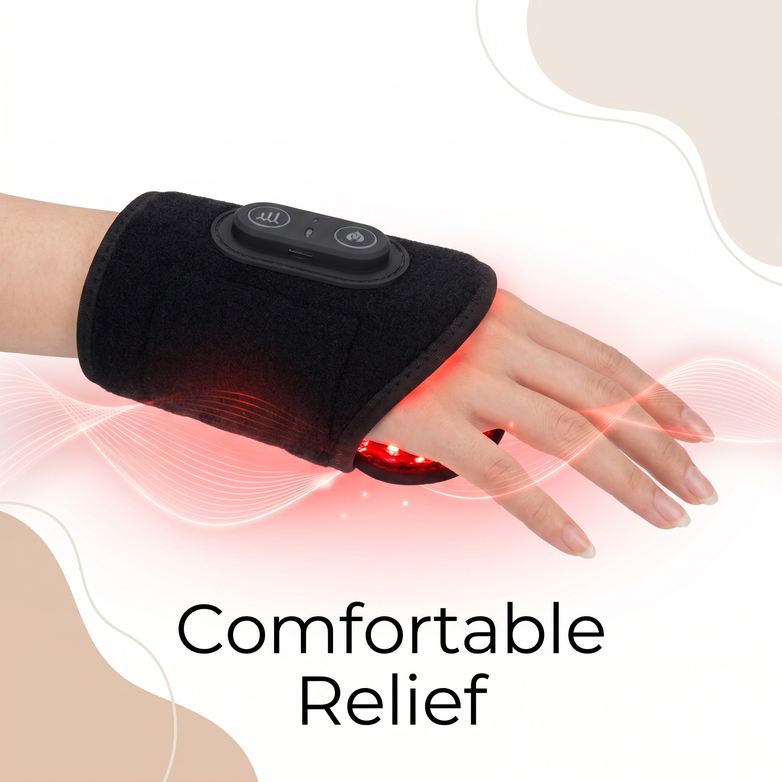 Comfortable Relief