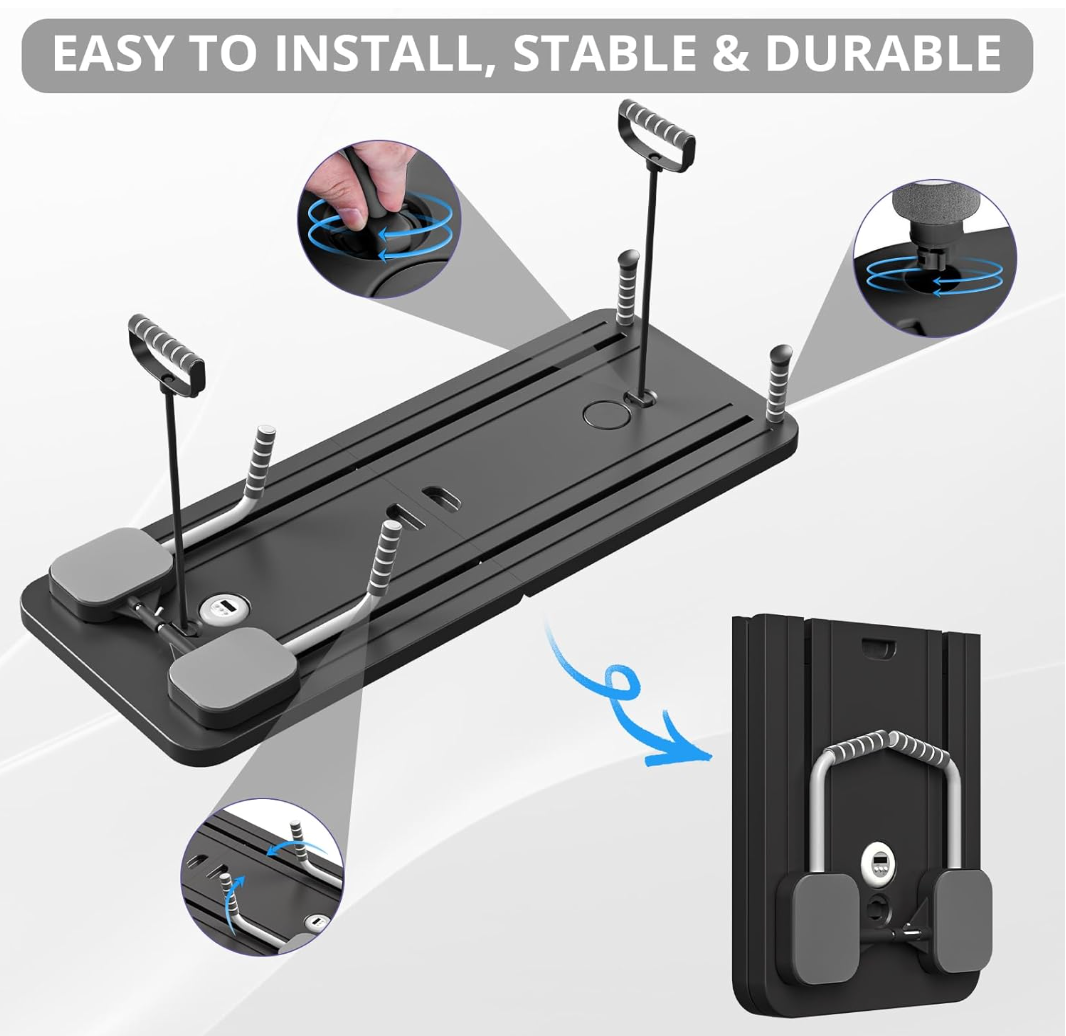 EASY TO INSTALL, STABLE & DURABLE