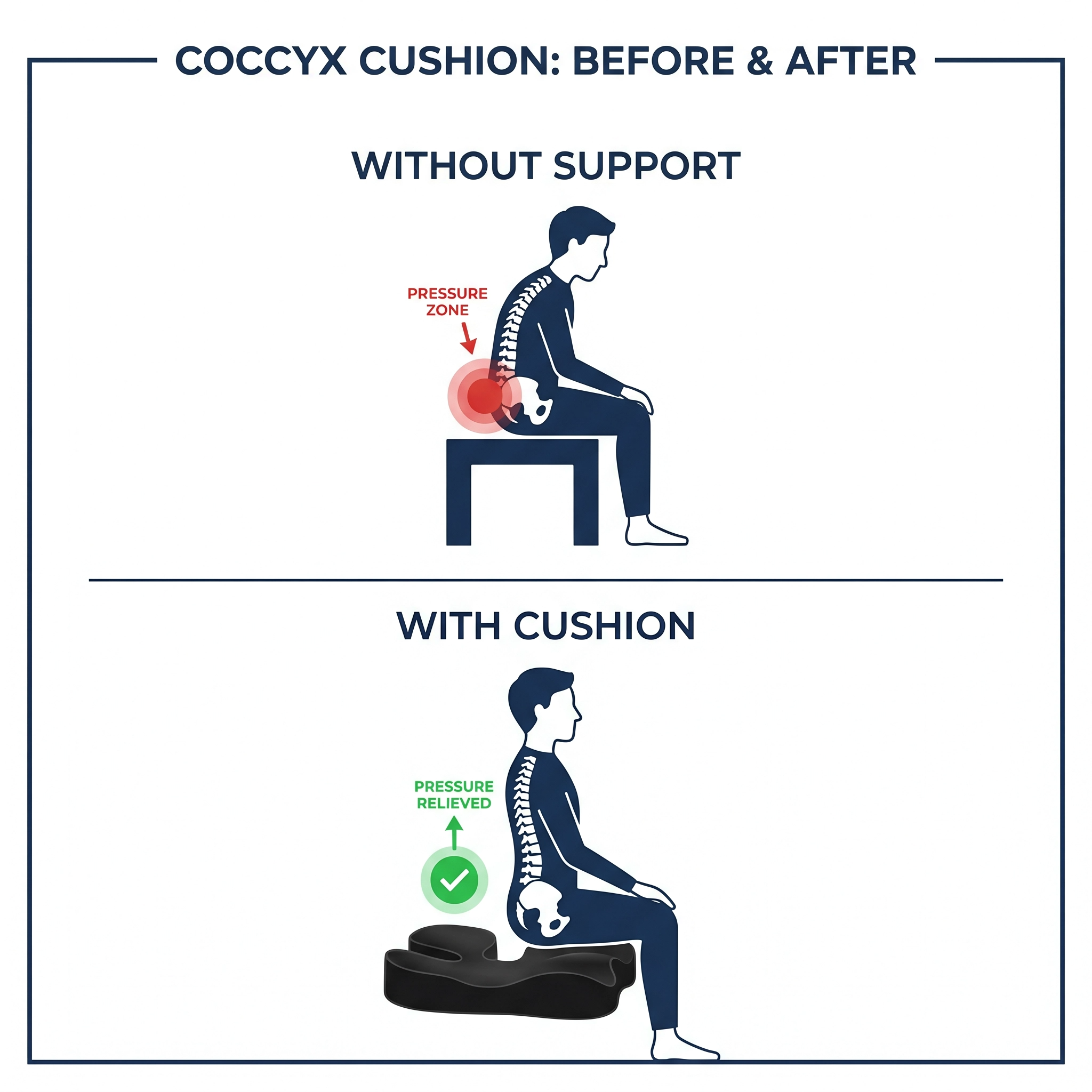 COCCYX CUSHION: BEFORE & AFTER

WITHOUT SUPPORT

PRESSURE ZONE

WITH CUSHION

PRESSURE RELIEVED