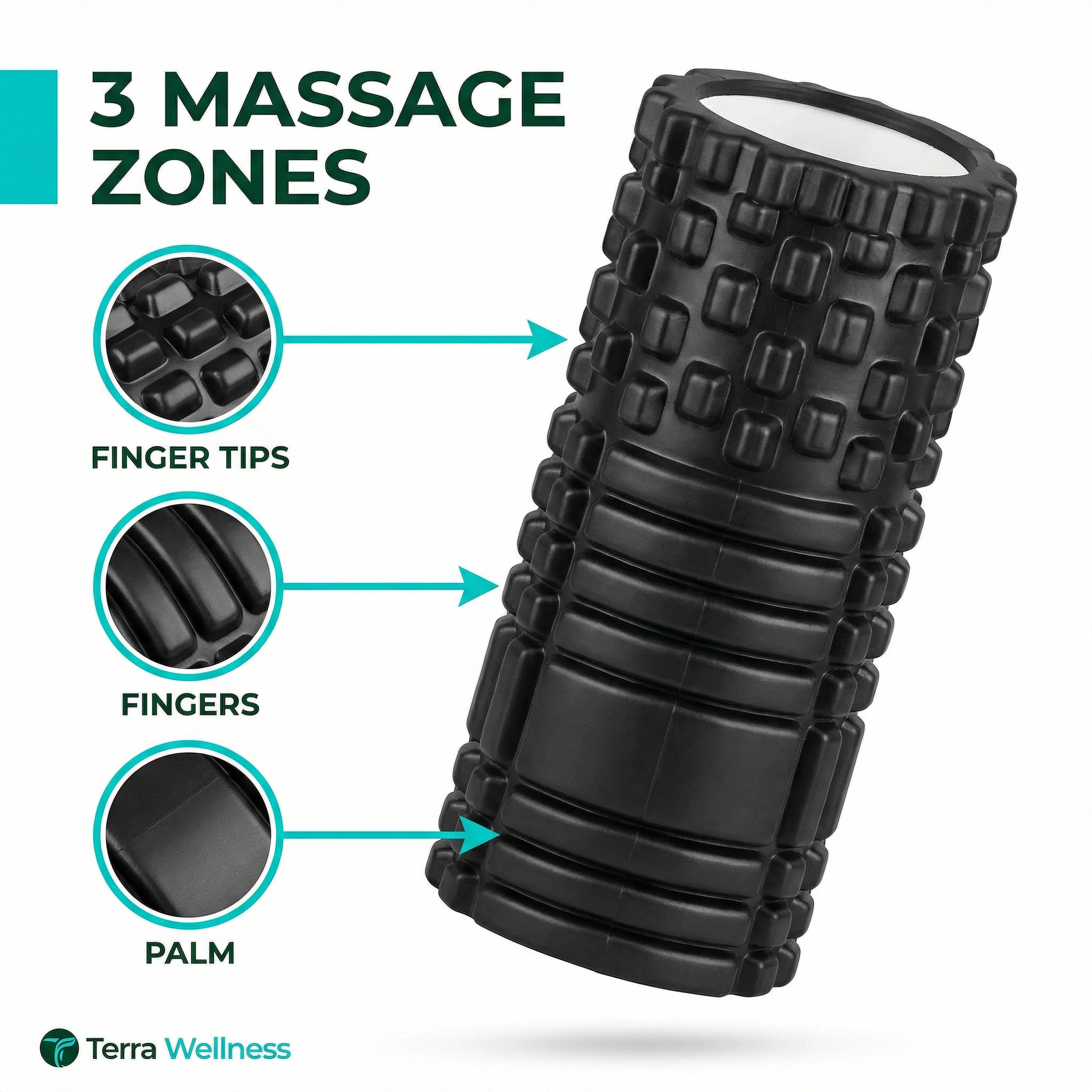 3 MASSAGE ZONES

FINGER TIPS

FINGERS

PALM

Terra Wellness