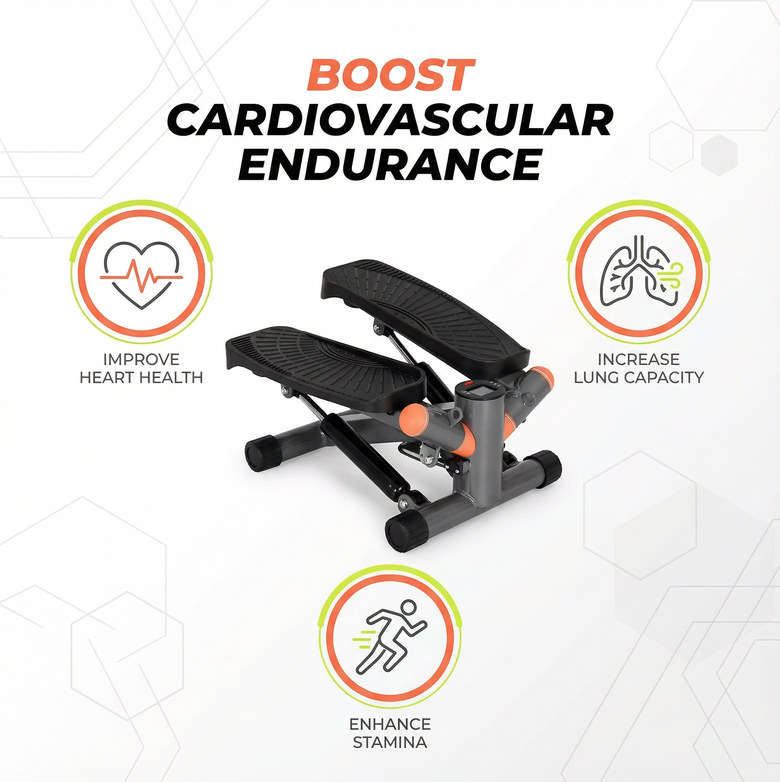 BOOST
CARDIOVASCULAR
ENDURANCE

IMPROVE
HEART HEALTH

INCREASE
LUNG CAPACITY

ENHANCE
STAMINA