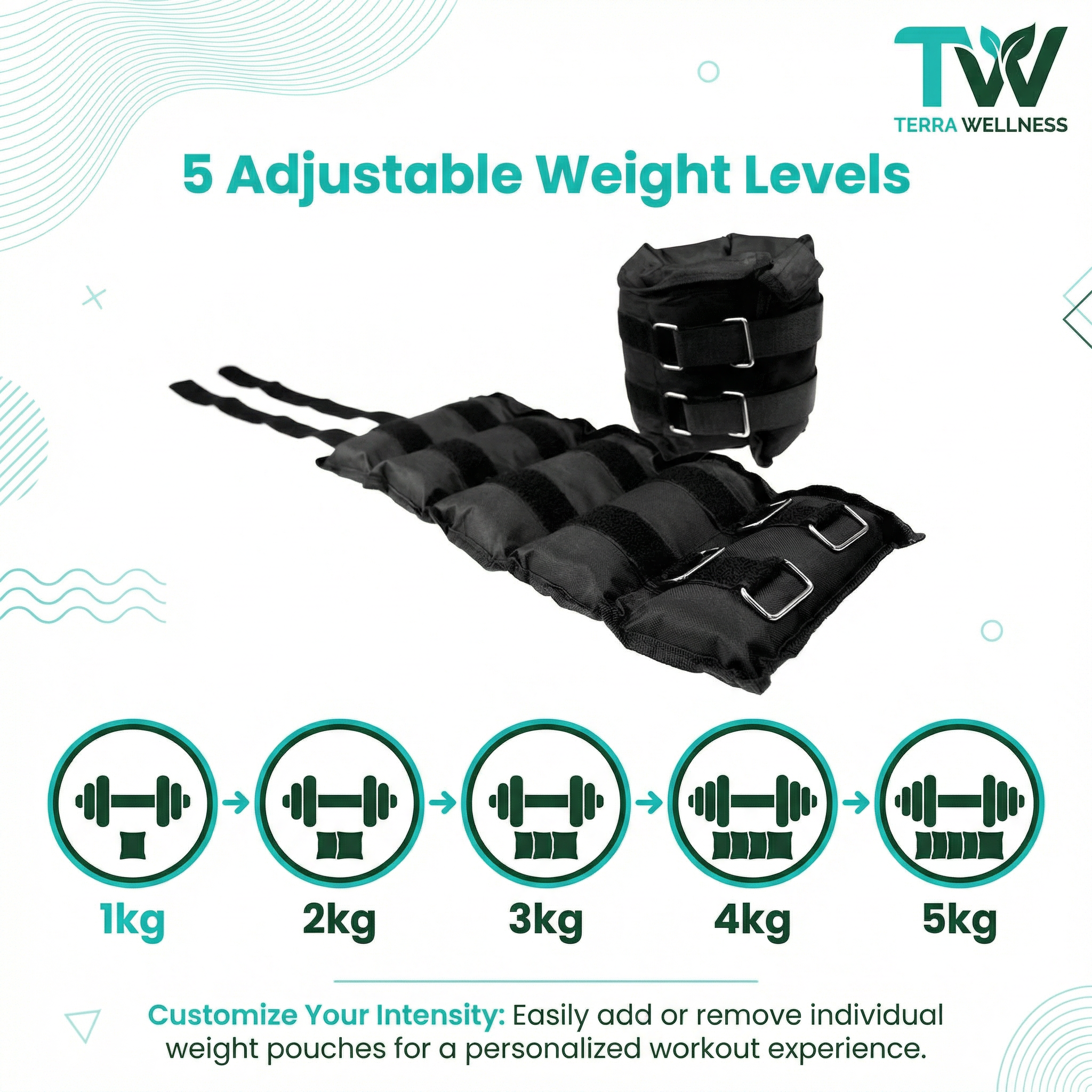 TW
TERRA WELLNESS

5 Adjustable Weight Levels

1kg
2kg
3kg
4kg
5kg

Customize Your Intensity: Easily add or remove individual weight pouches for a personalized workout experience.